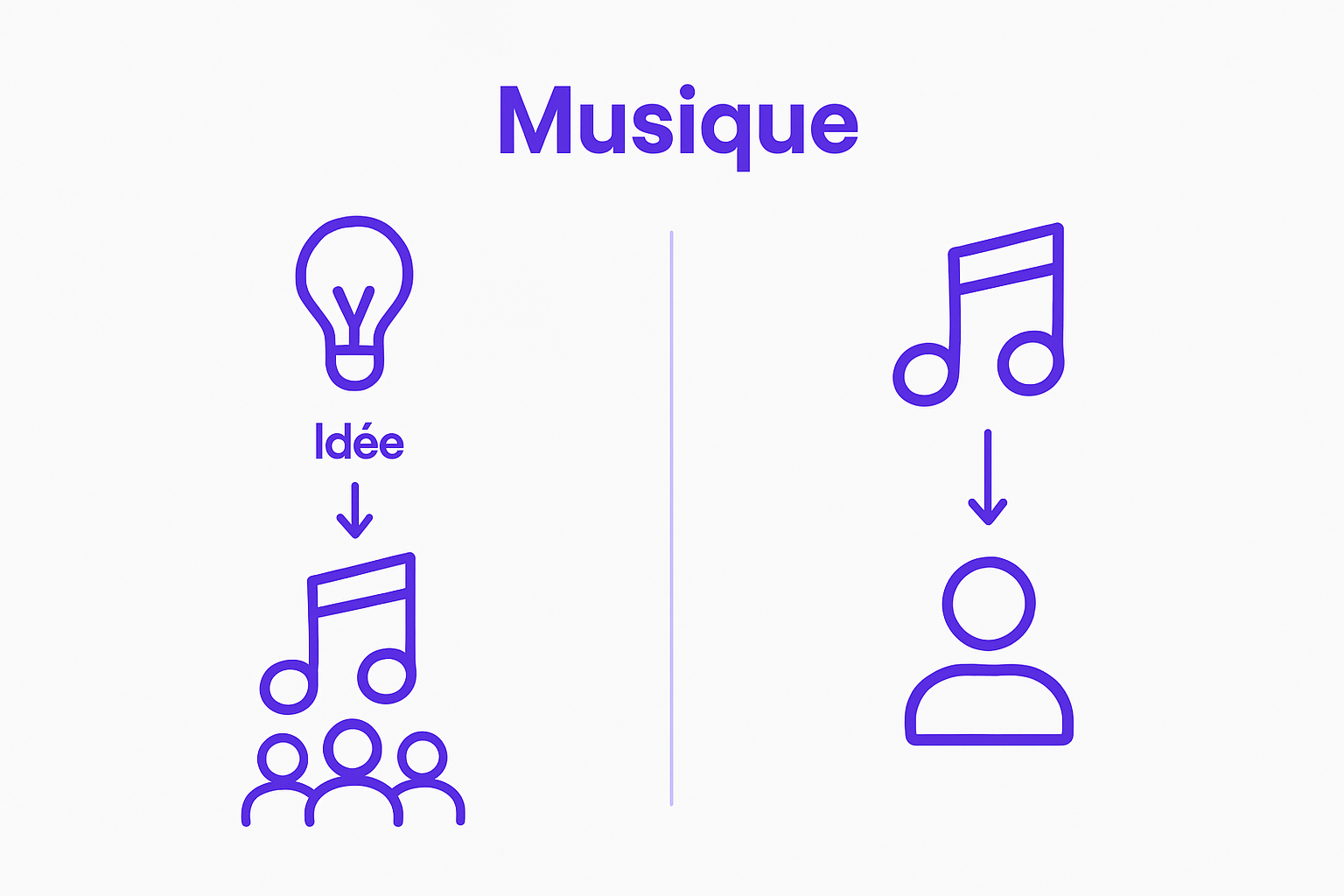 Musique

Idée