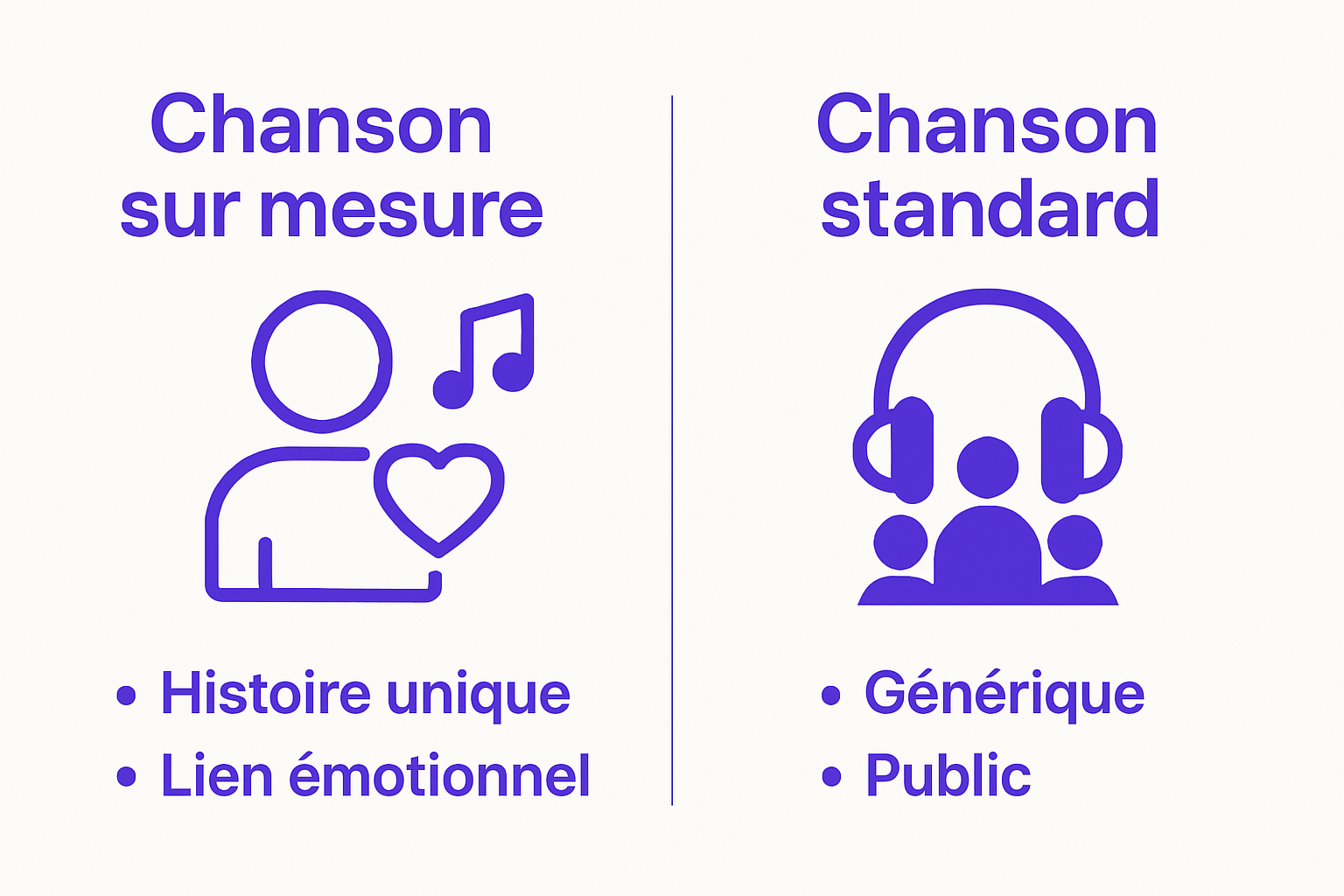 Chanson sur mesure

• Histoire unique
• Lien émotionnel

Chanson standard

• Générique
• Public