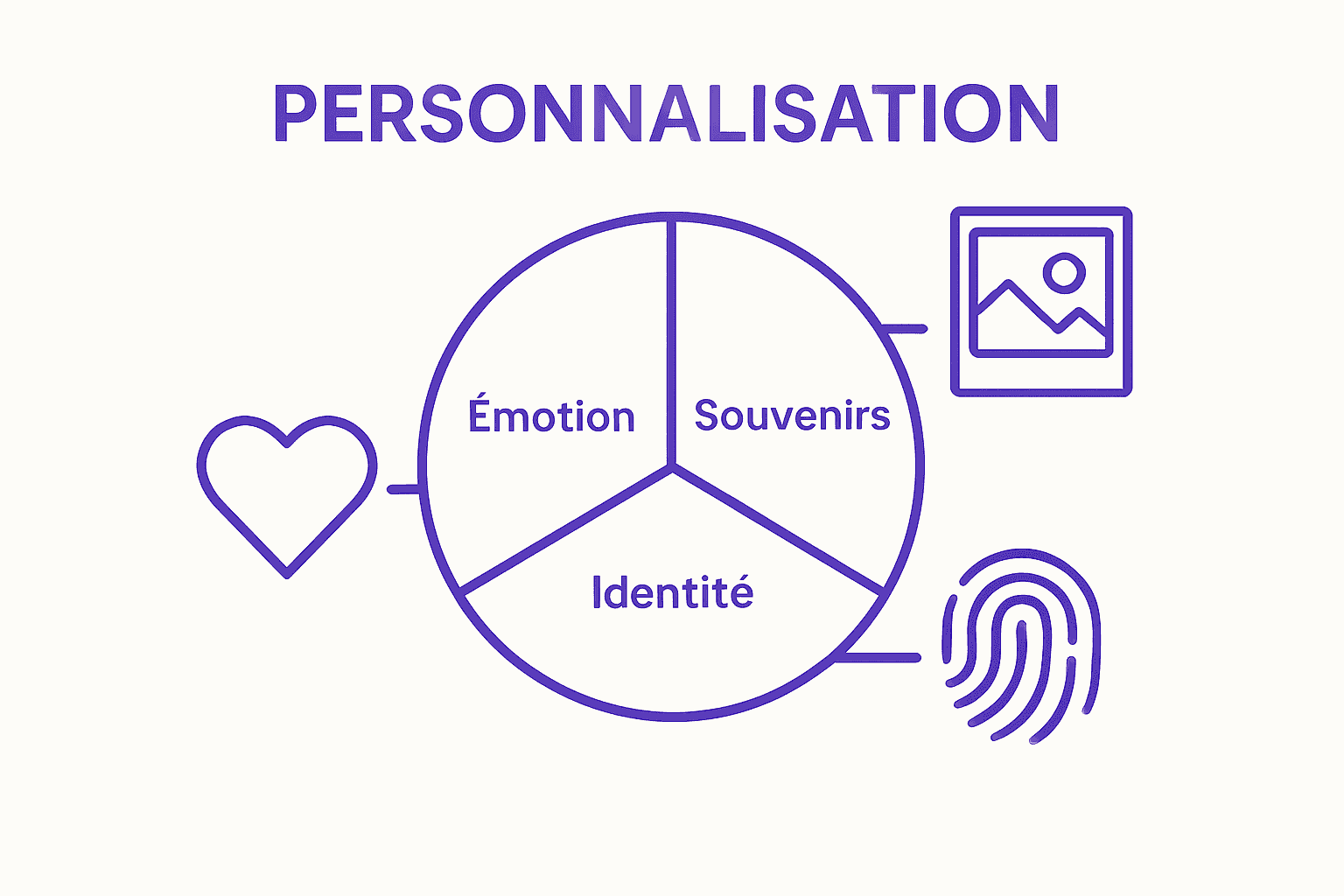 PERSONNALISATION

Émotion

Souvenirs

Identité