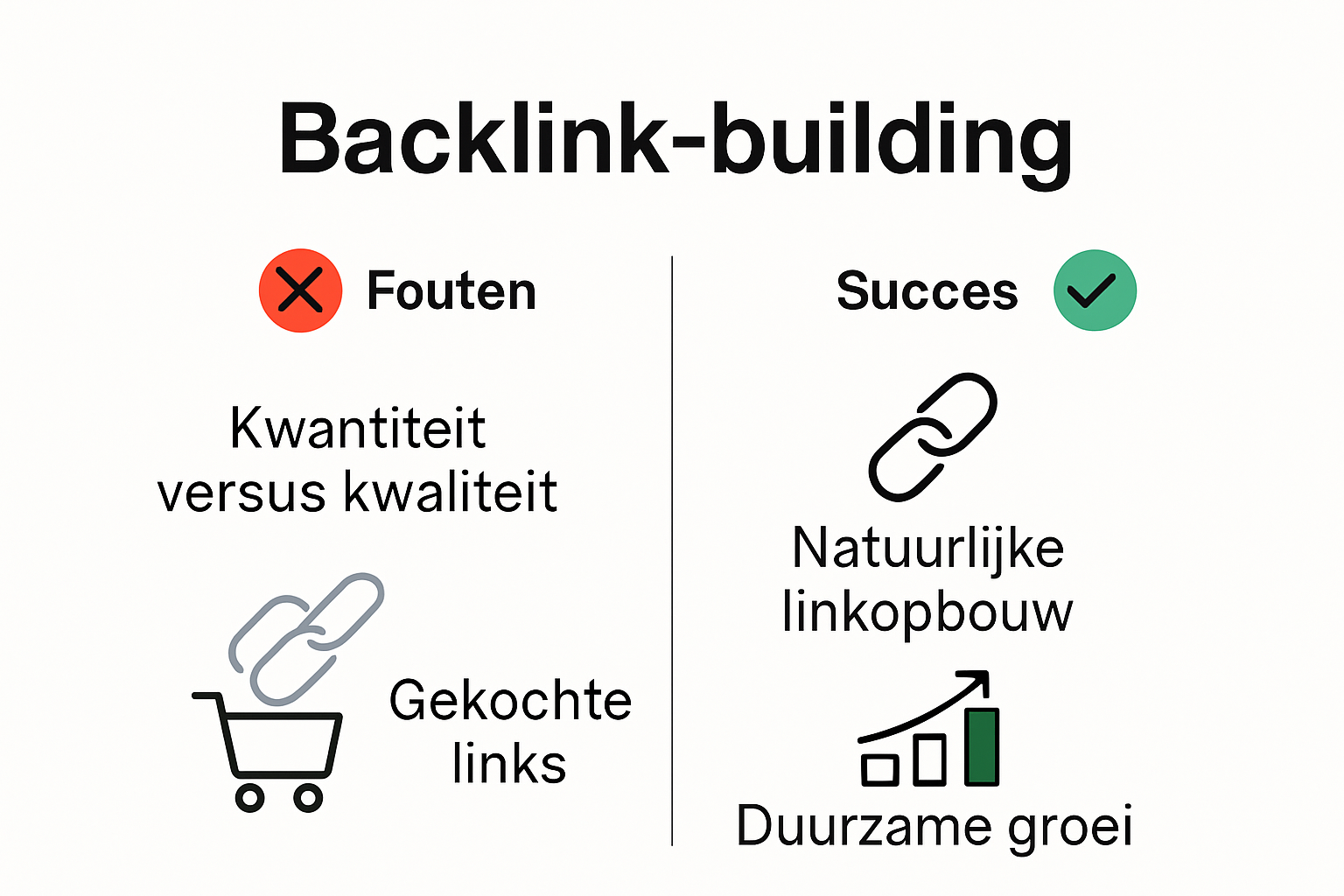 Backlink-building

Fouten

Kwantiteit versus kwaliteit

Gekochte links

Succes

Natuurlijke linkopbouw

Duurzame groei