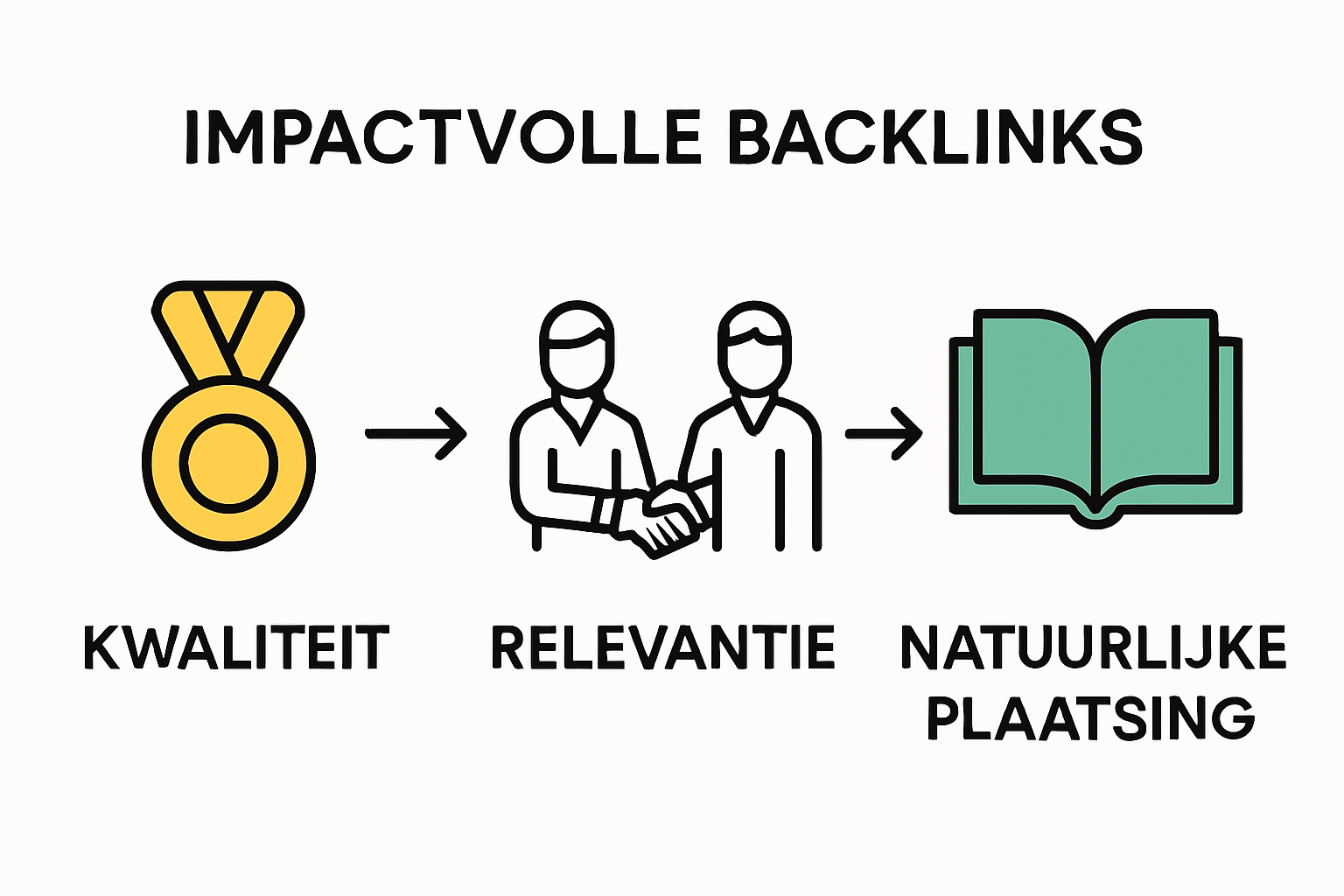 IMPACTVOLLE BACKLINKS

KWALITEIT

RELEVANTIE

NATUURLIJKE PLAATSING