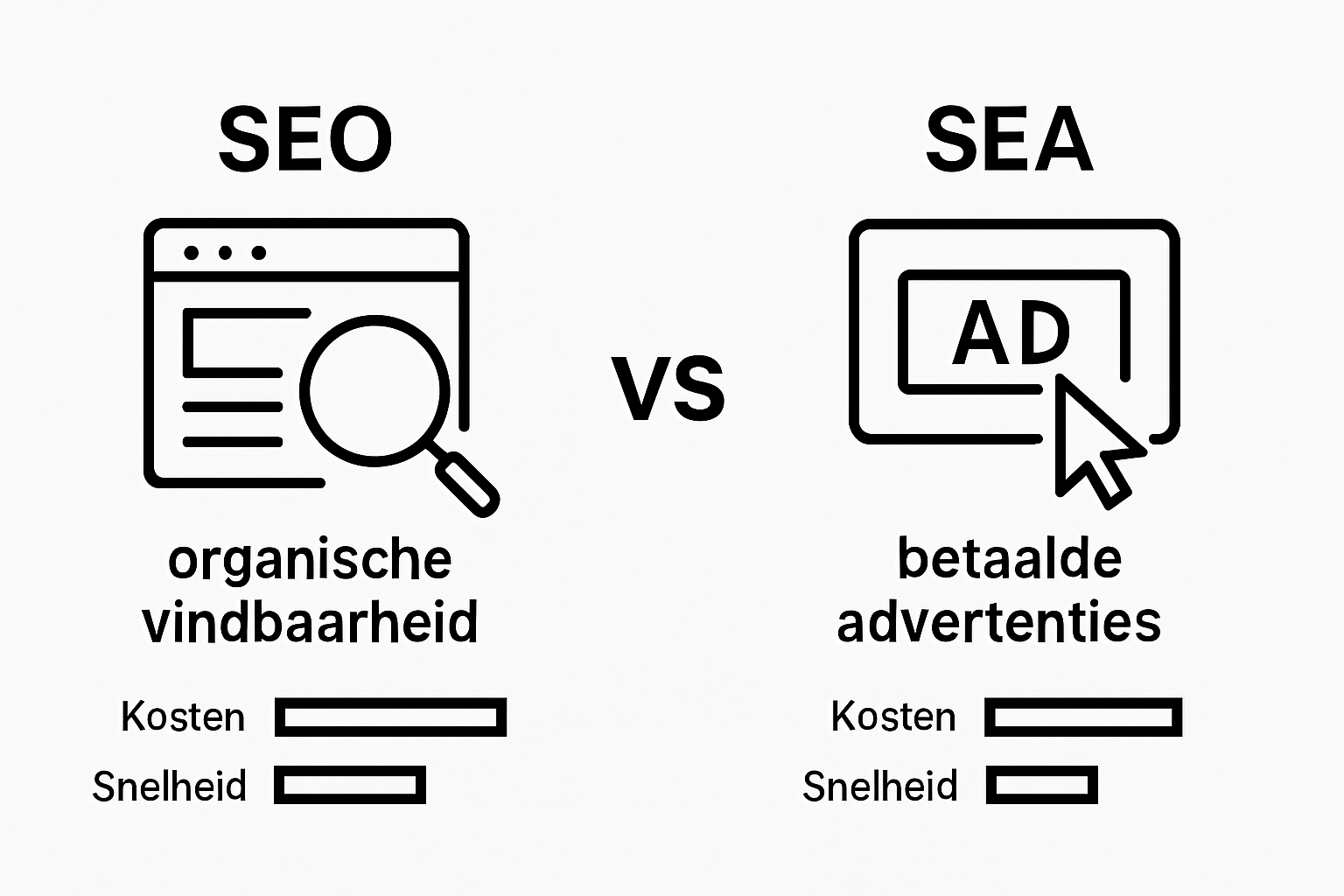 SEO

organische vindbaarheid

Kosten

Snelheid

VS

SEA

AD

betaalde advertenties

Kosten

Snelheid