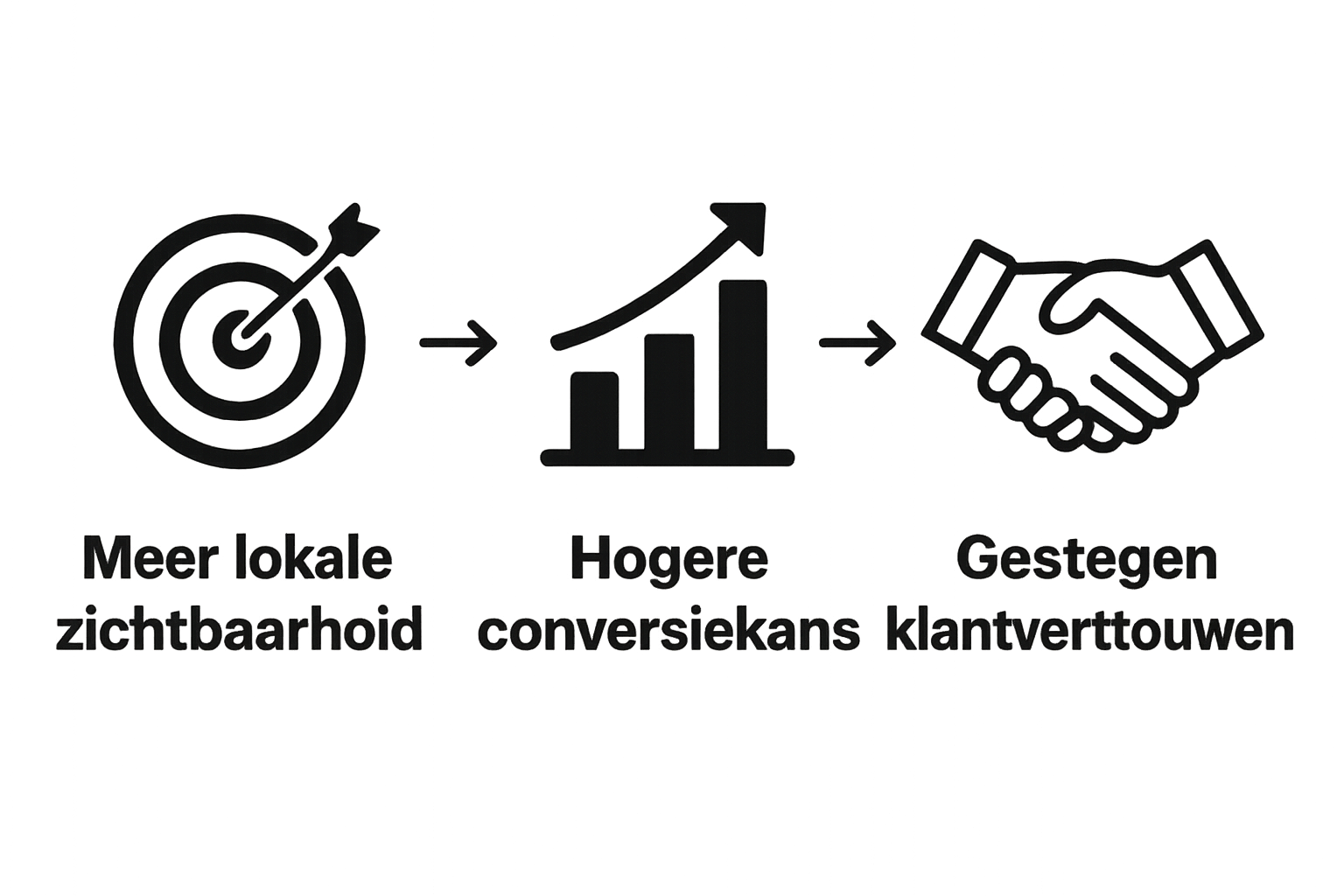 Meer lokale zichtbaarhoid

→

Hogere conversiekans

→

Gestegen klantverttouwen