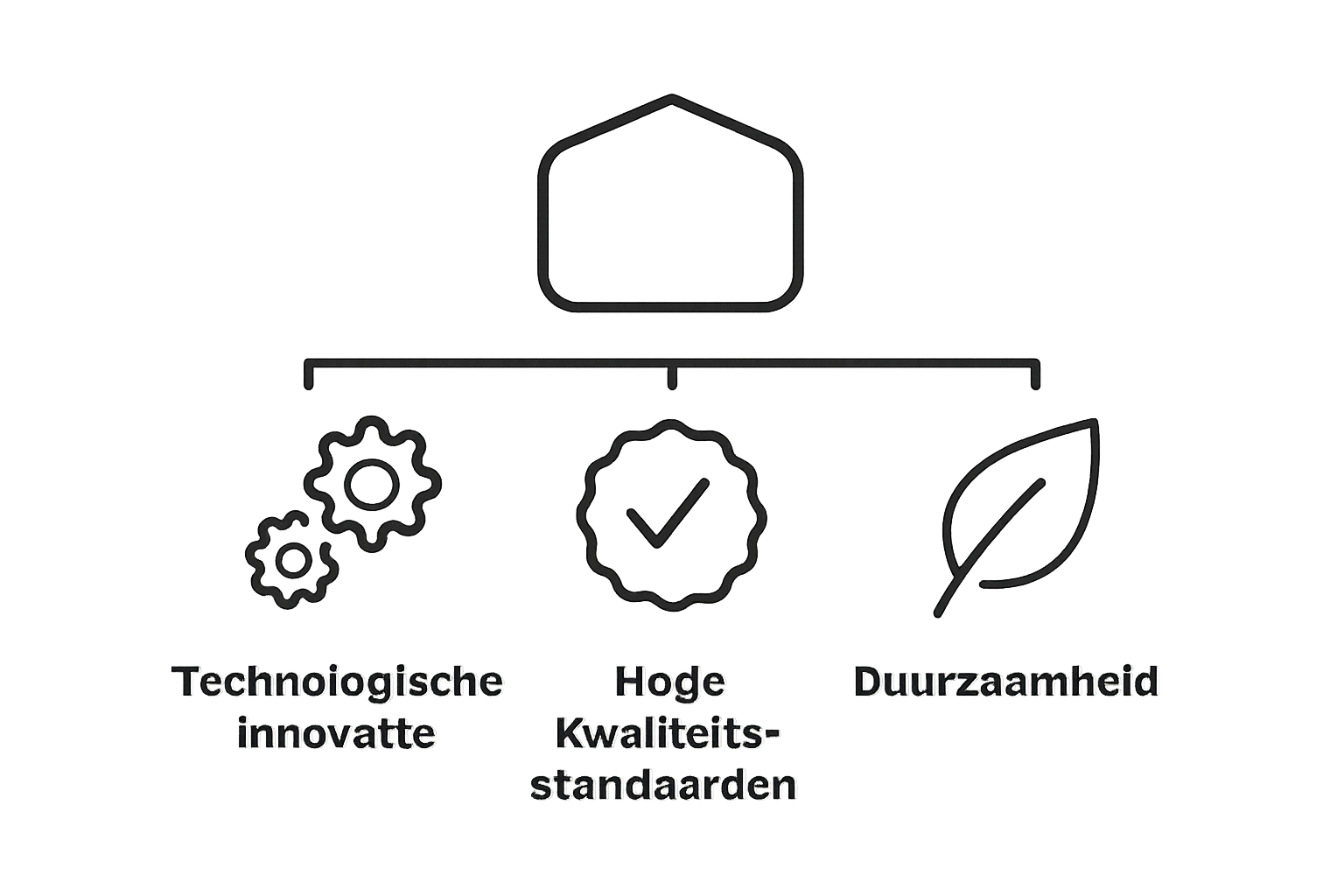 Technoiogische innovatte

Hoge Kwaliteits-standaarden

Duurzaamheid