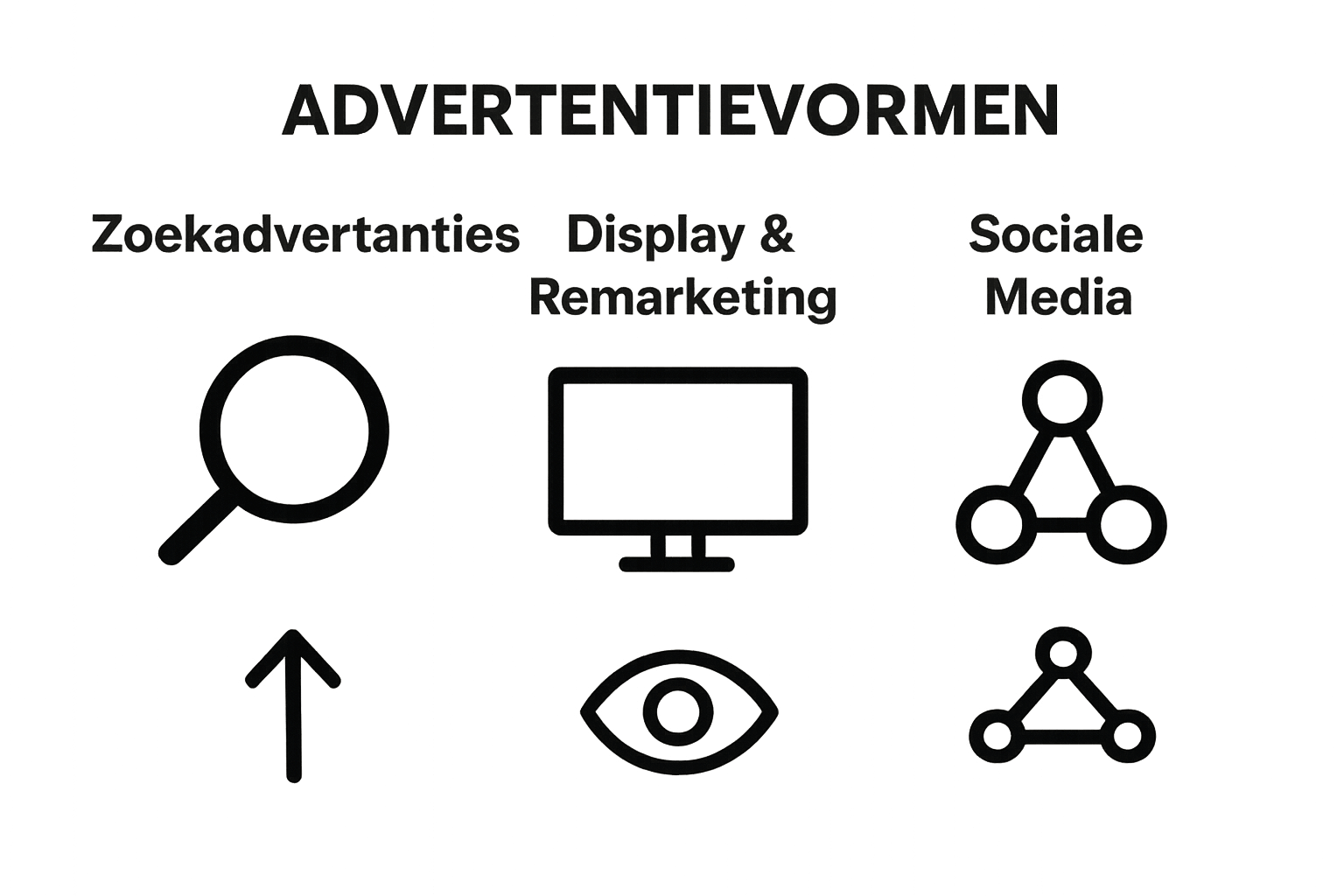 ADVERTENTIEVORMEN

Zoekadvertanties

Display & Remarketing

Sociale Media