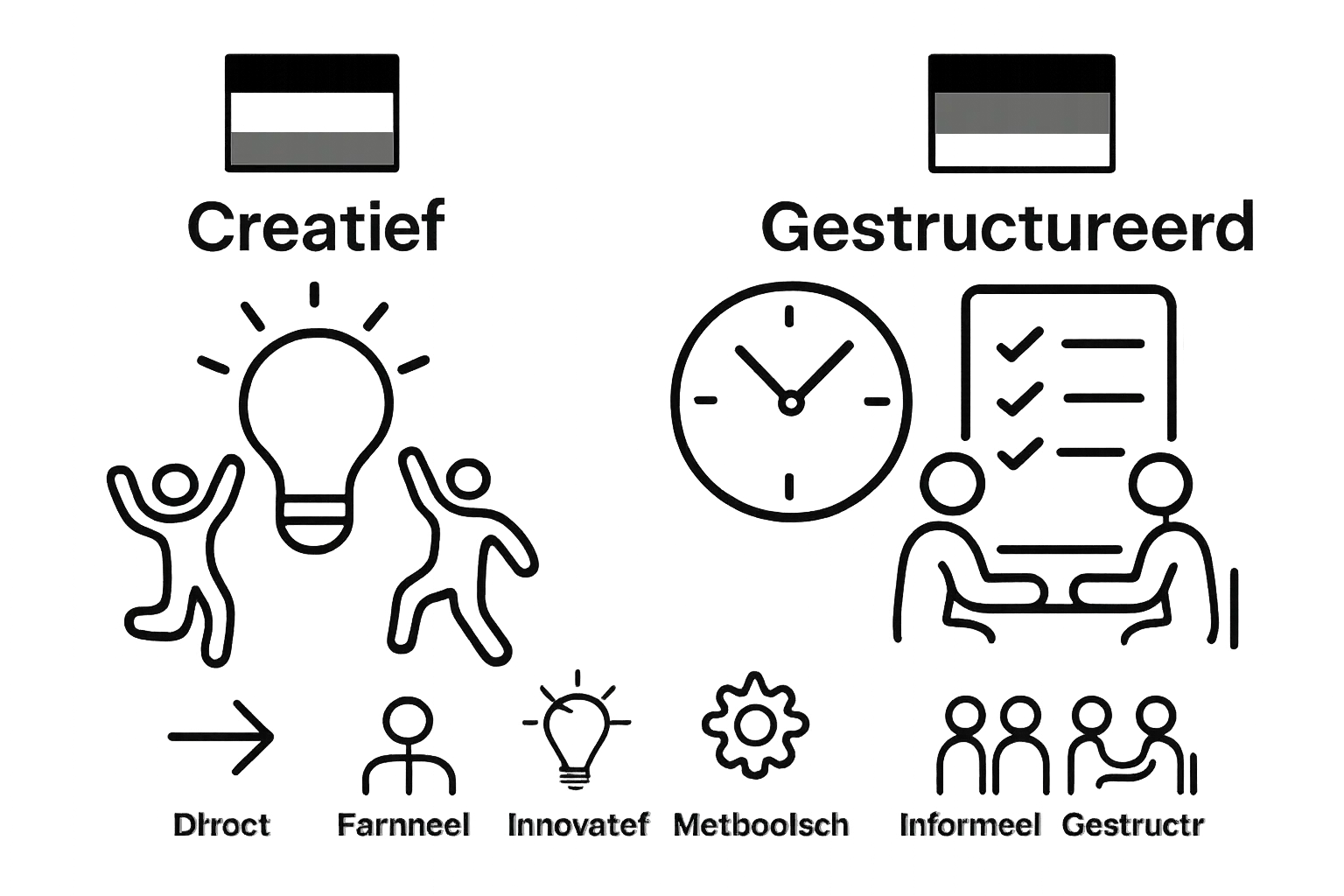 Creatief

Gestructureerd

Dlroct Farnneel Innovatef Metboolsch Informeel Gestructr