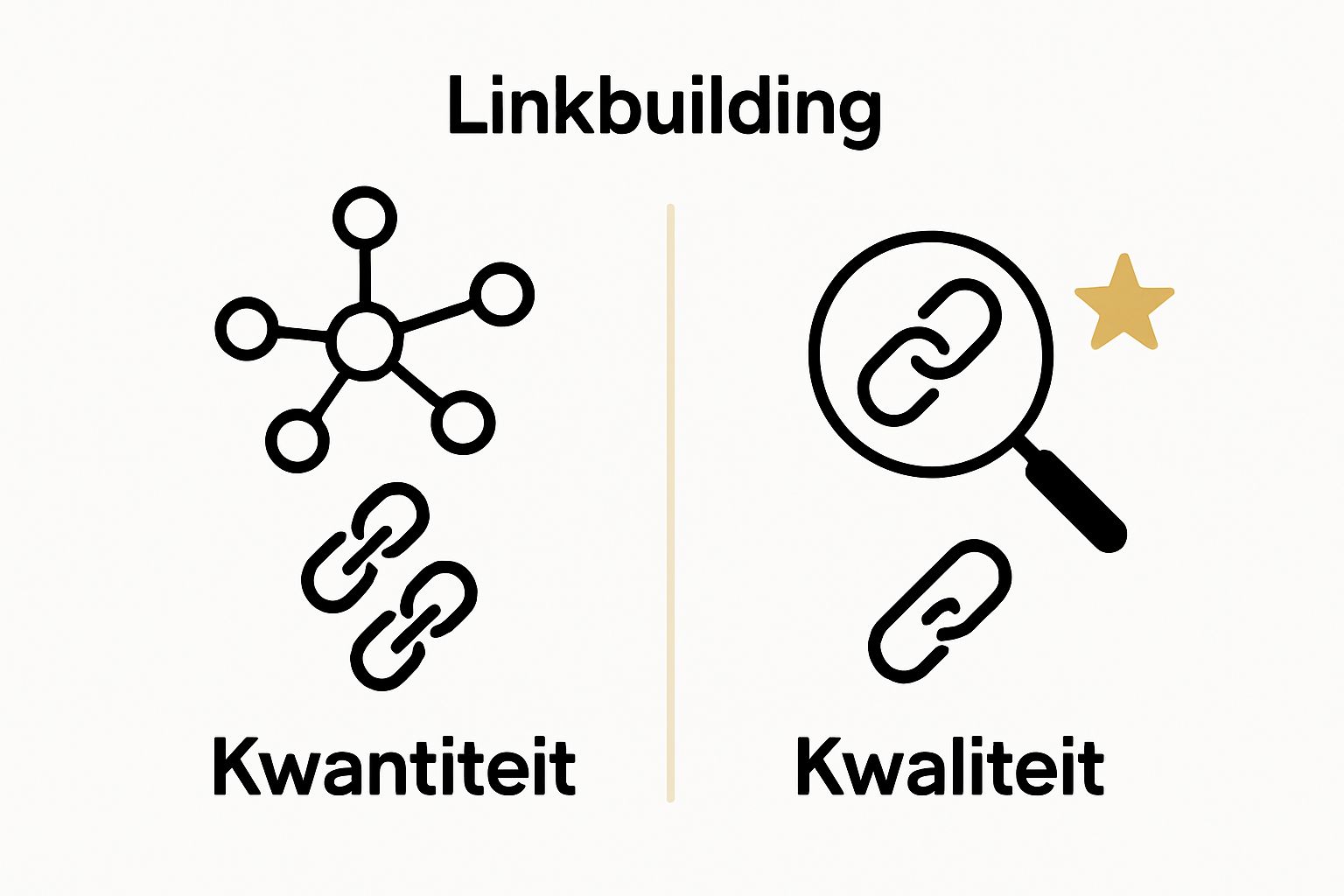 Linkbuilding

Kwantiteit

Kwaliteit