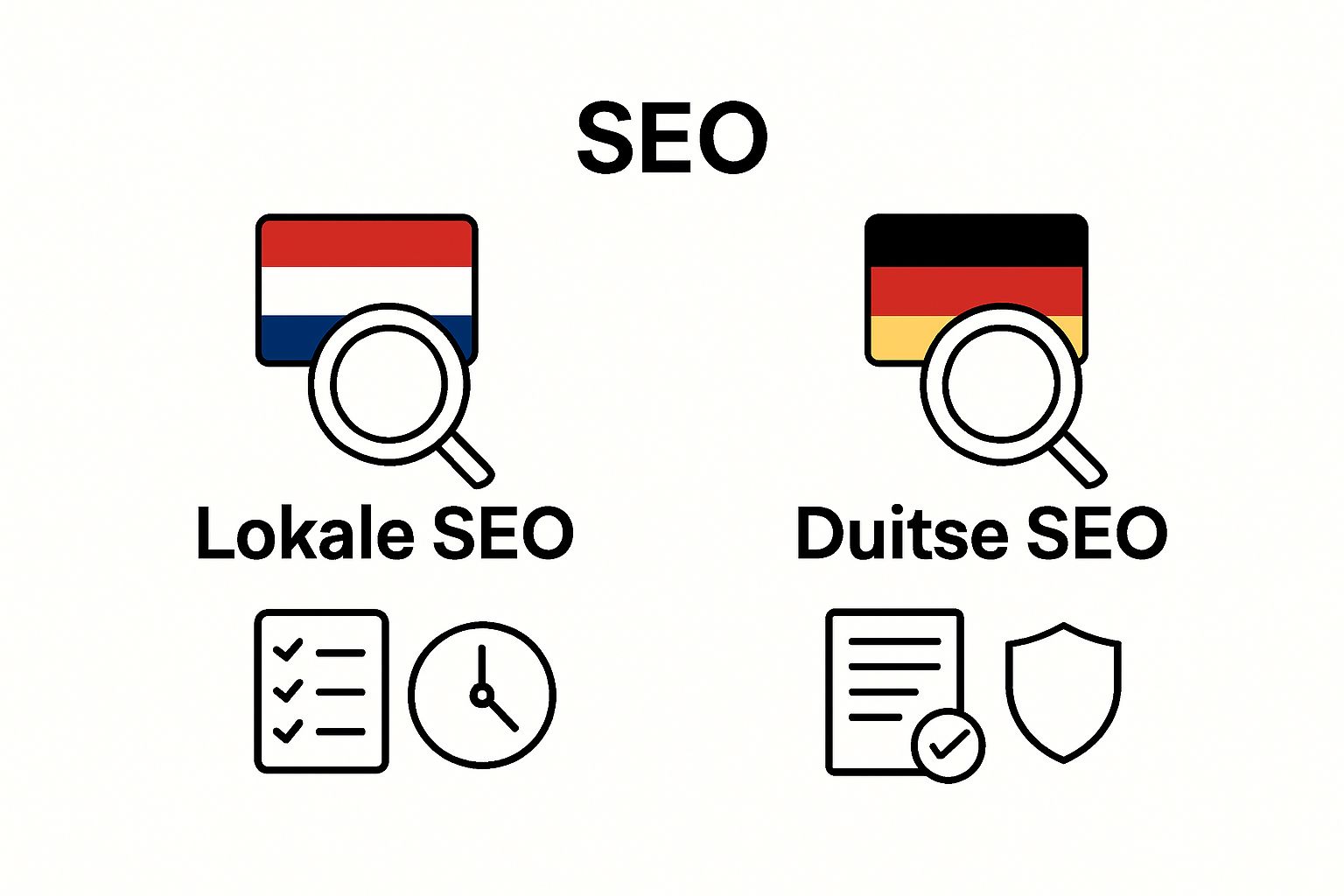 SEO

Lokale SEO

Duitse SEO