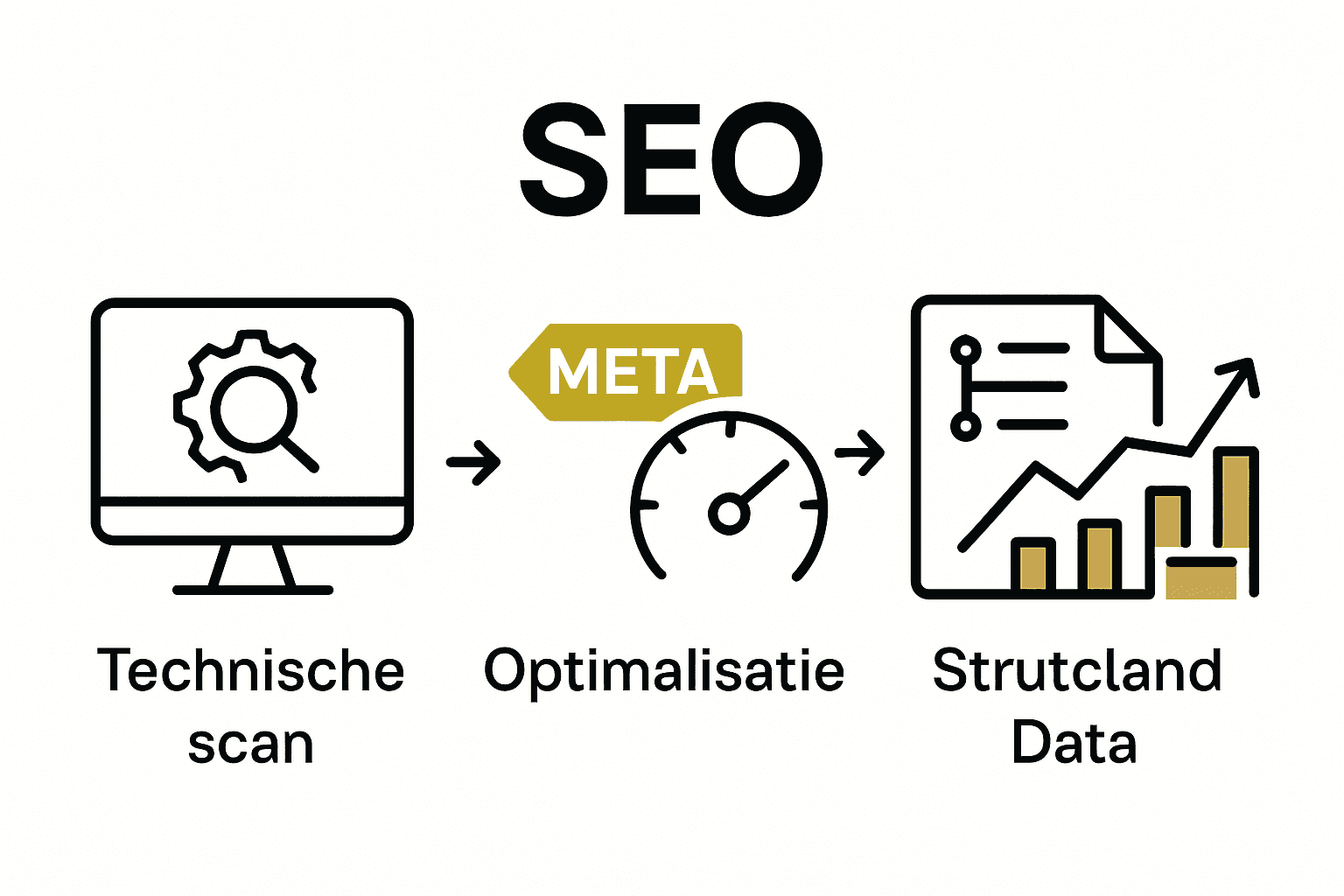 SEO

META

Technische scan

Optimalisatie

Strutcland Data