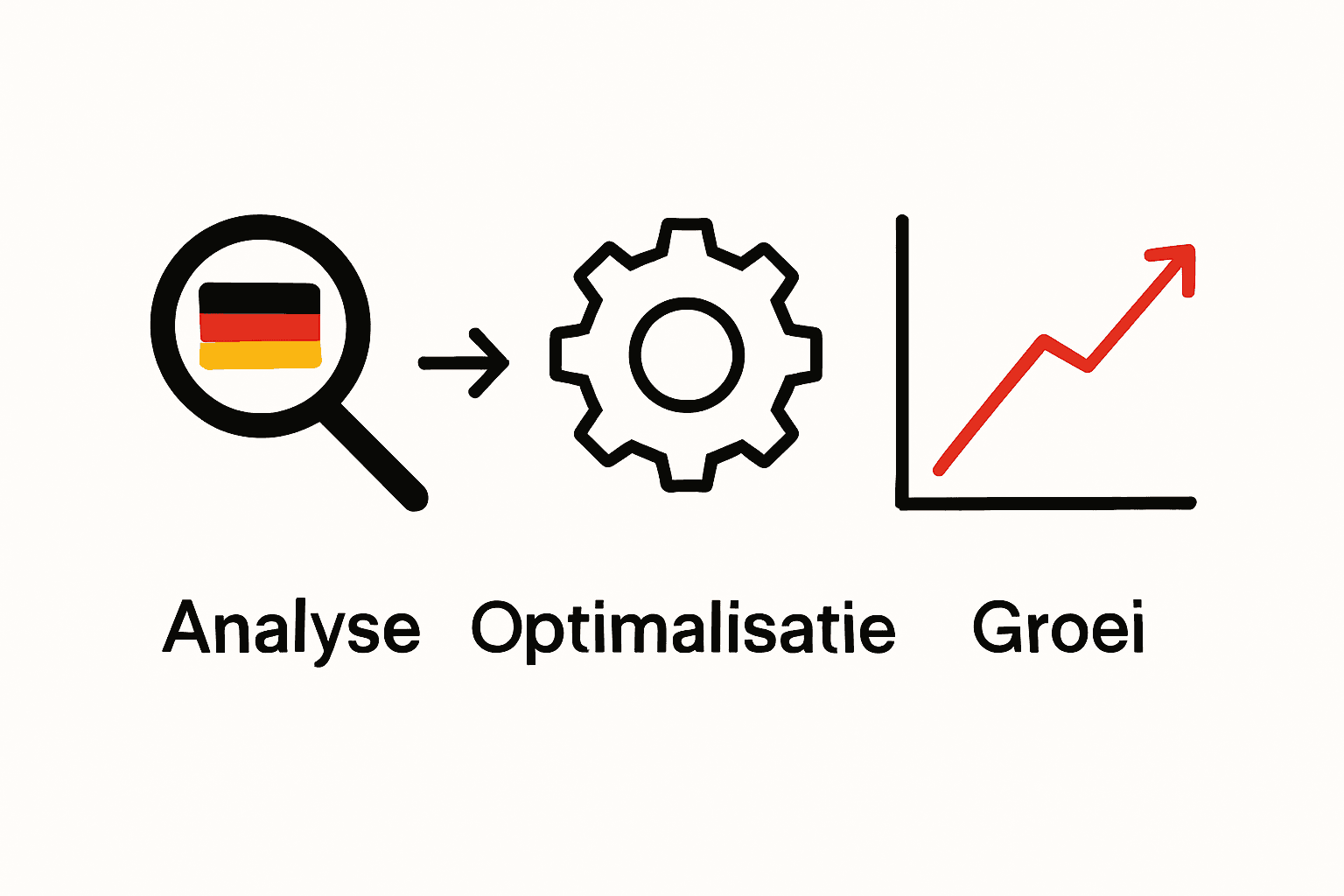 Analyse Optimalisatie Groei