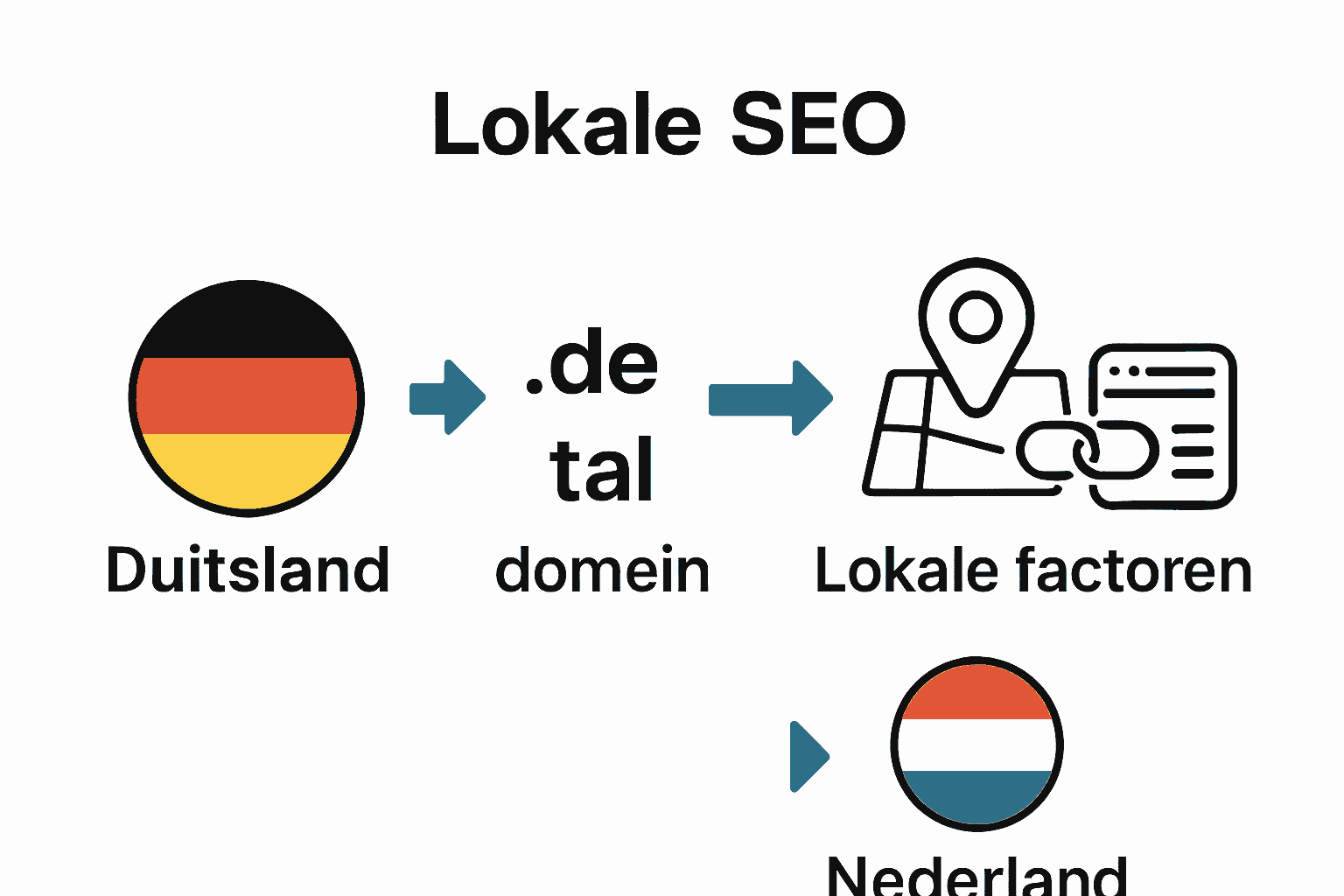 Lokale SEO

Duitsland

.de
tal
domein

Lokale factoren

Nederland