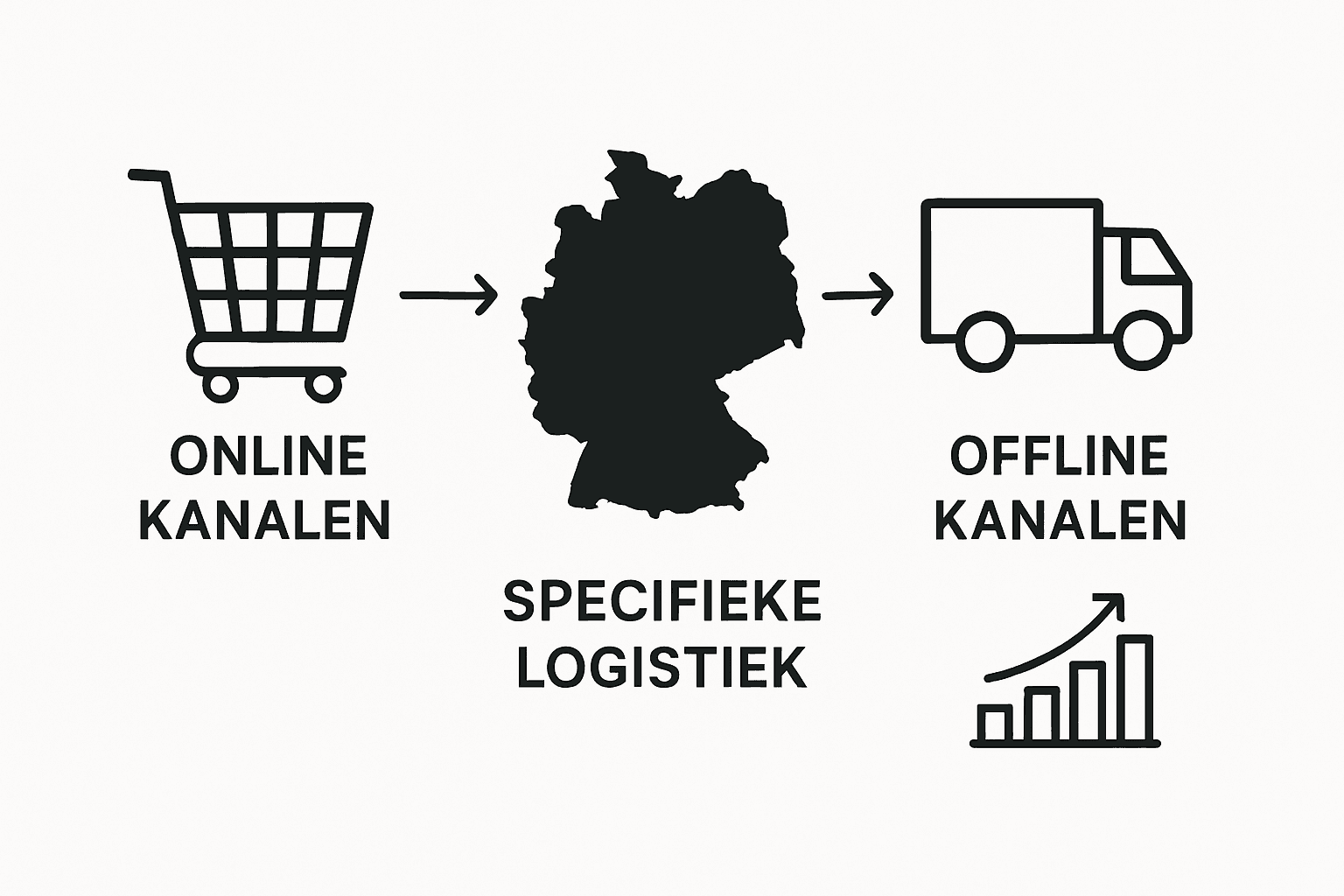 ONLINE KANALEN

SPECIFIEKE LOGISTIEK

OFFLINE KANALEN