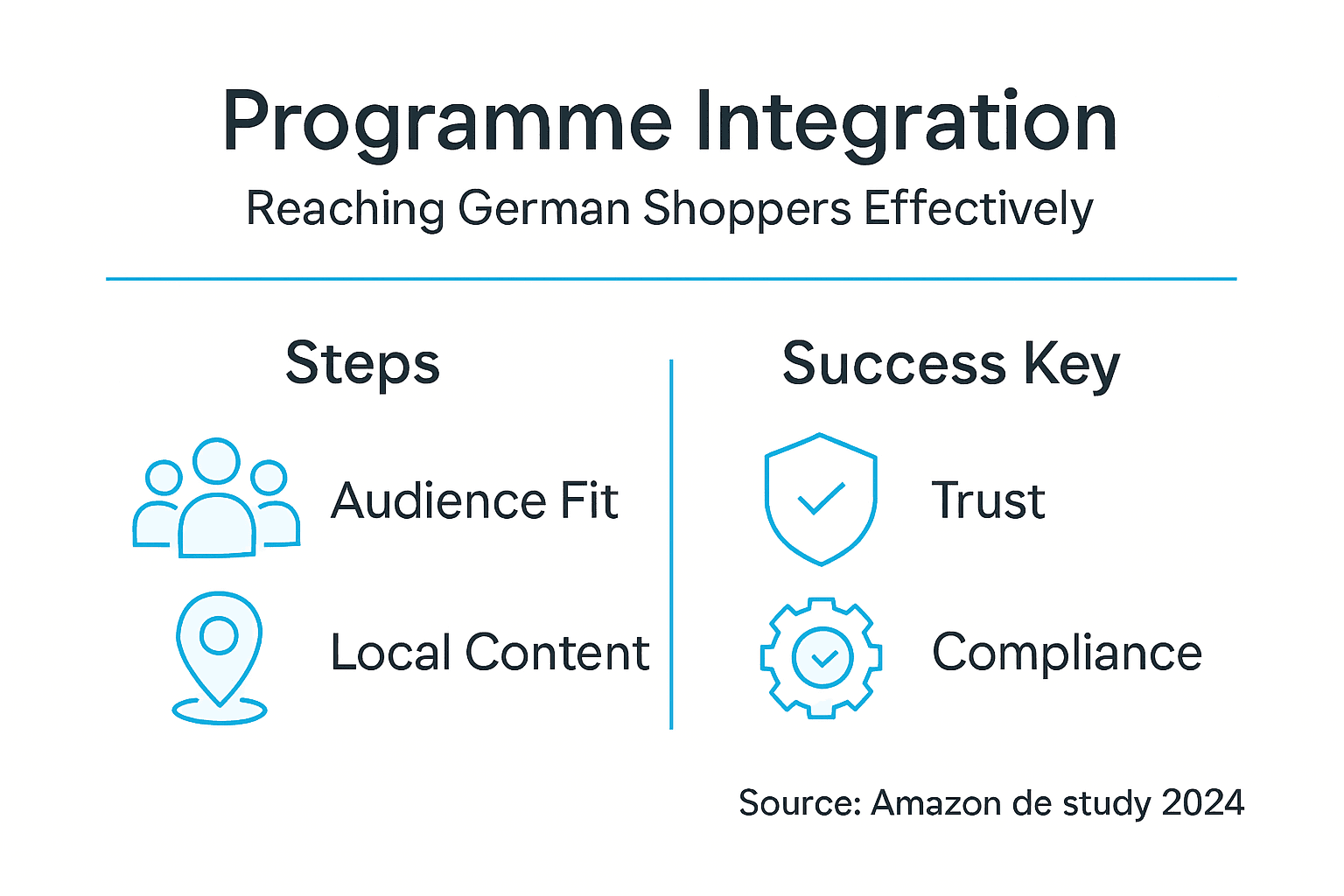 Programme Integration

Reaching German Shoppers Effectively

Steps

Audience Fit

Local Content

Success Key

Trust

Compliance

Source: Amazon de study 2024