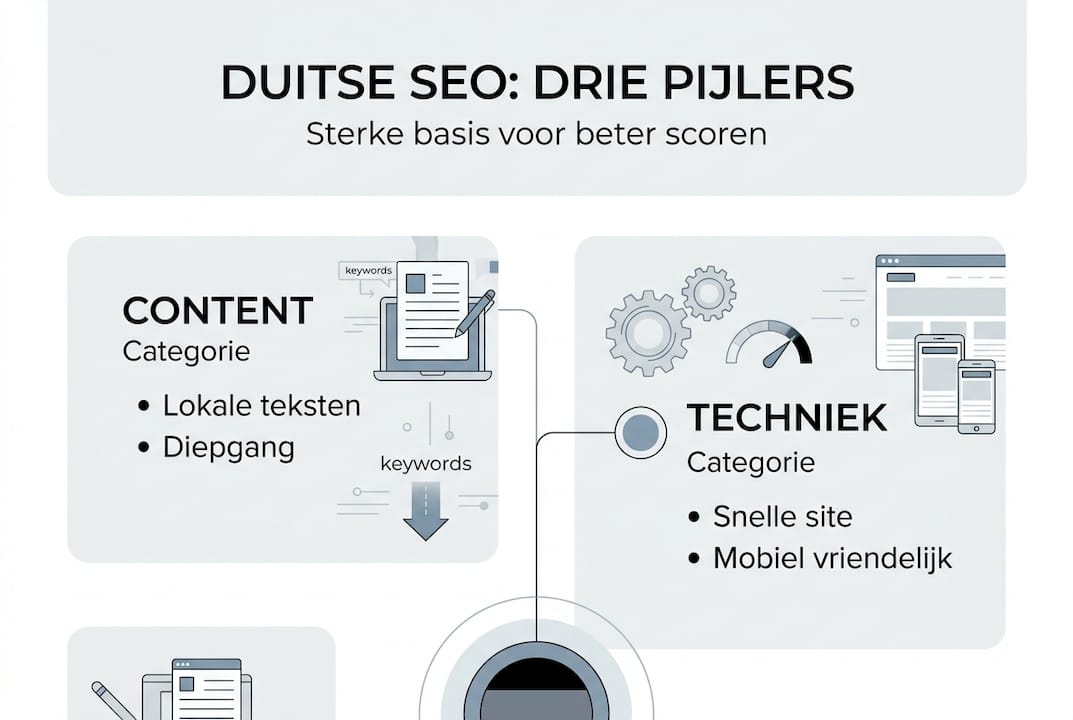 DUITSE SEO: DRIE PIJLERS

Sterke basis voor beter scoren

keywords

CONTENT
Categorie

• Lokale teksten
• Diepgang

keywords

TECHNIEK
Categorie

• Snelle site
• Mobiel vriendelijk