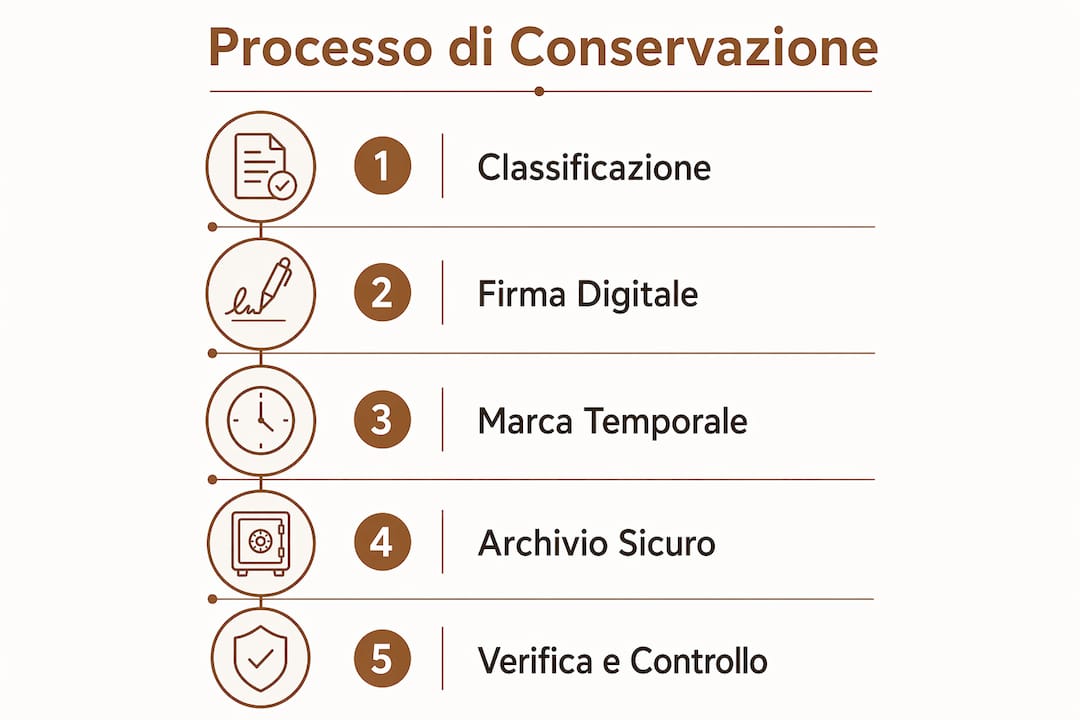 Processo di Conservazione

1 Classificazione

2 Firma Digitale

3 Marca Temporale

4 Archivio Sicuro

5 Verifica e Controllo