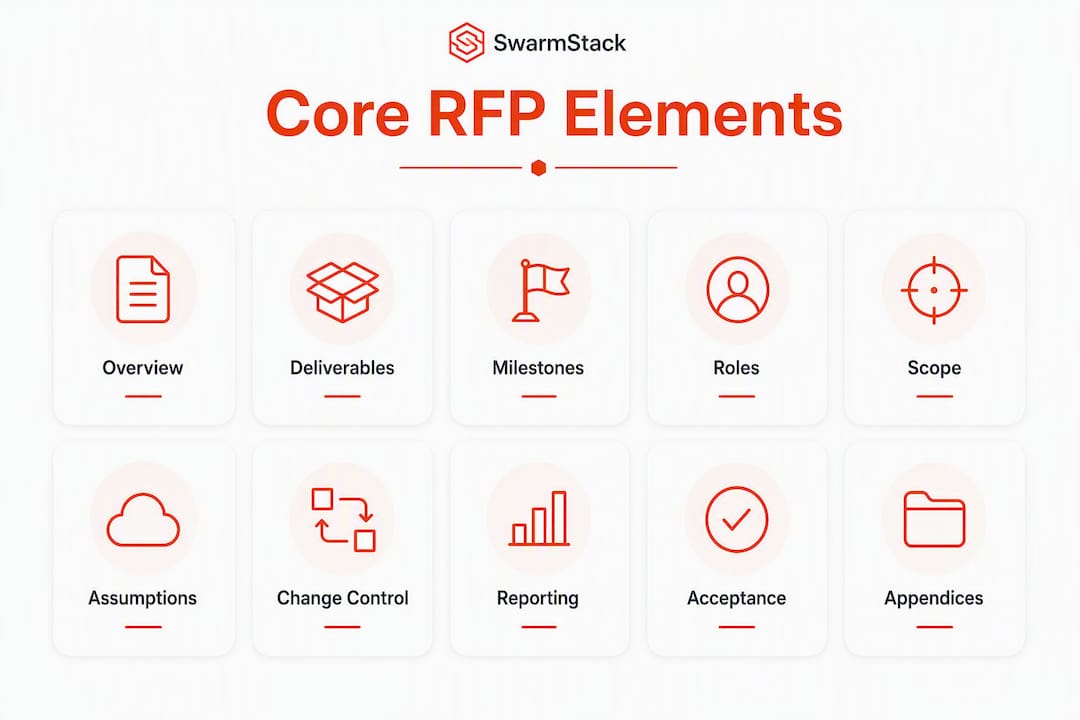 SwarmStack

Core RFP Elements

Overview

Deliverables

Milestones

Roles

Scope

Assumptions

Change Control

Reporting

Acceptance

Appendices