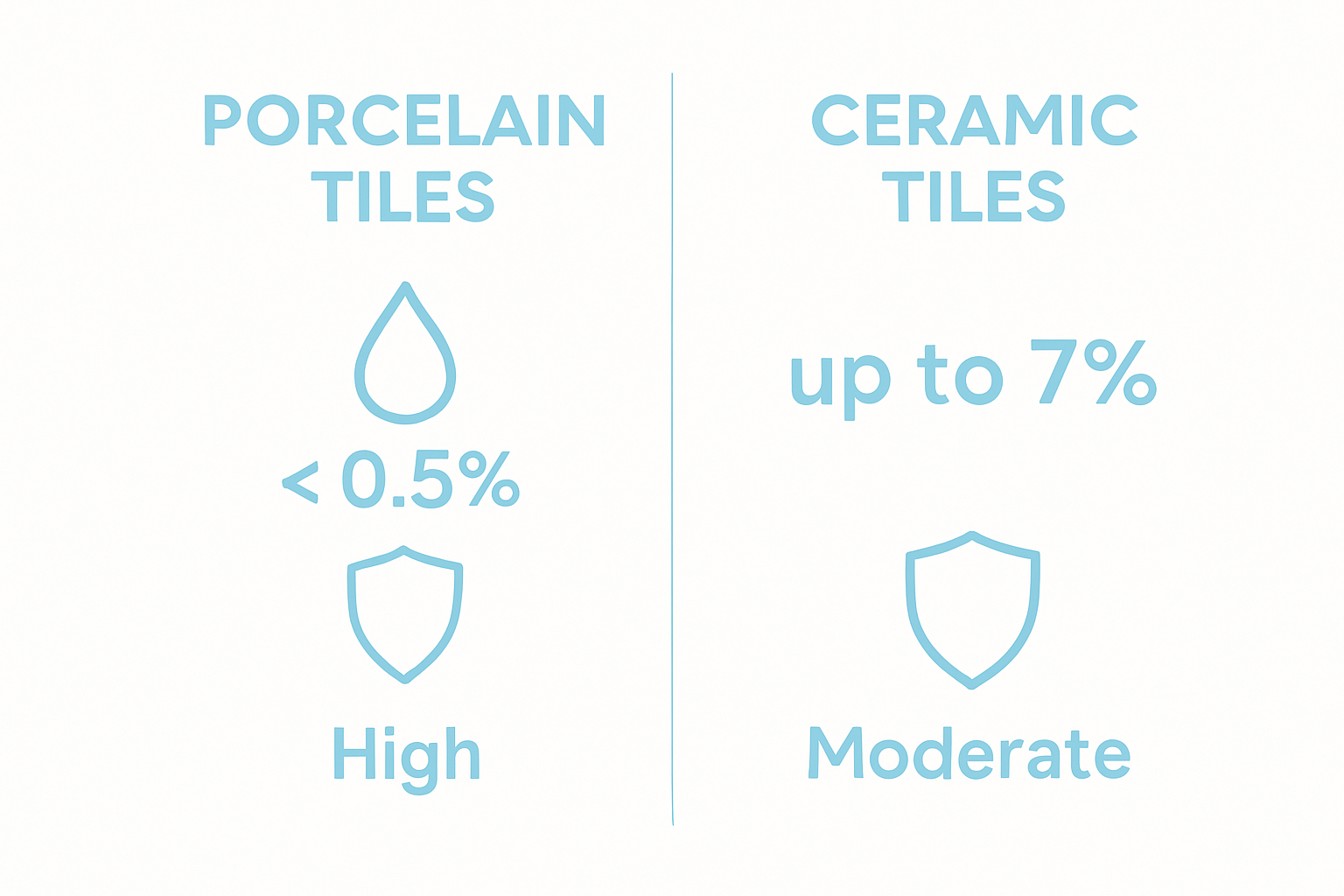 PORCELAIN TILES

< 0.5%

High

CERAMIC TILES

up to 7%

Moderate