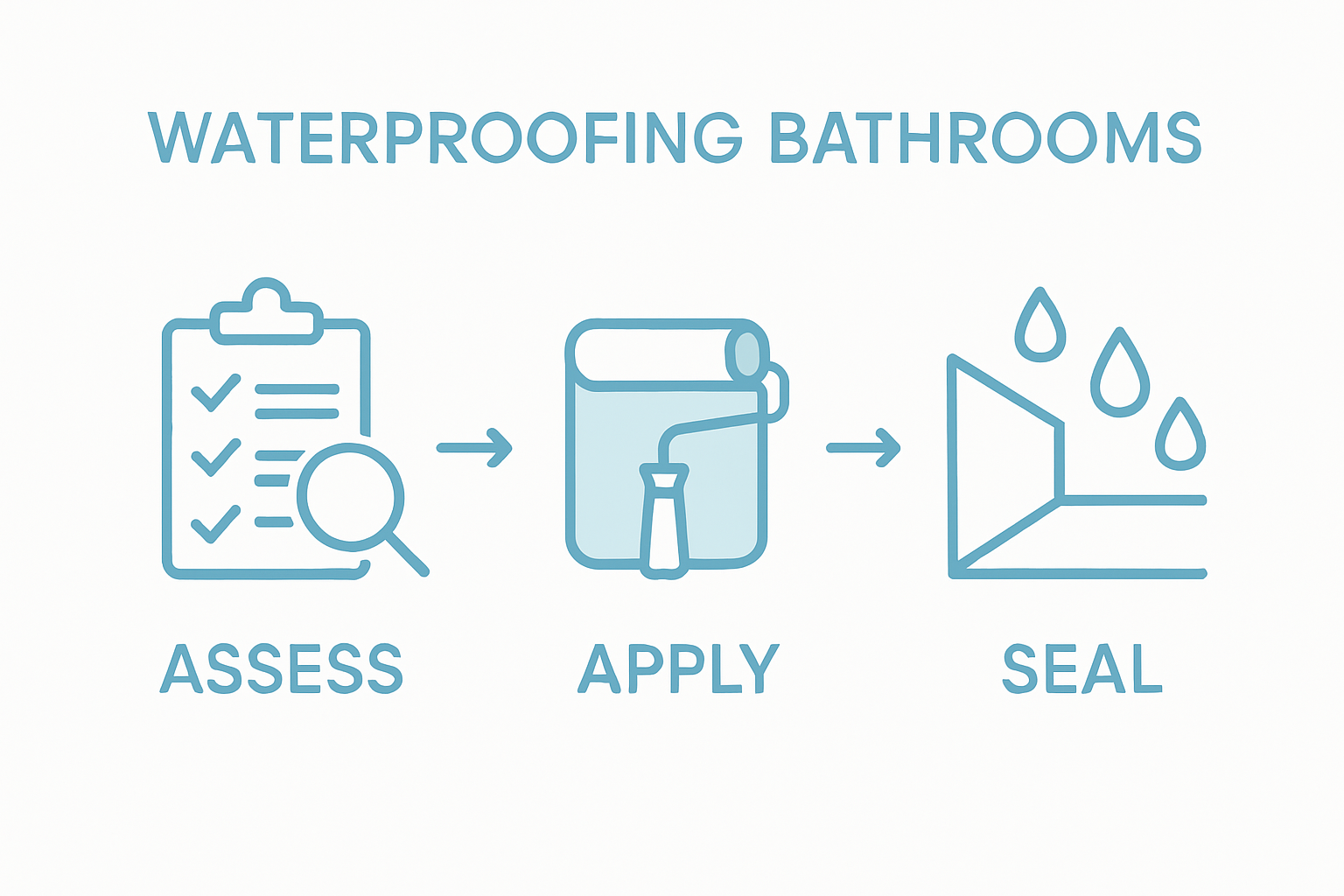 WATERPROOFING BATHROOMS

ASSESS

APPLY

SEAL