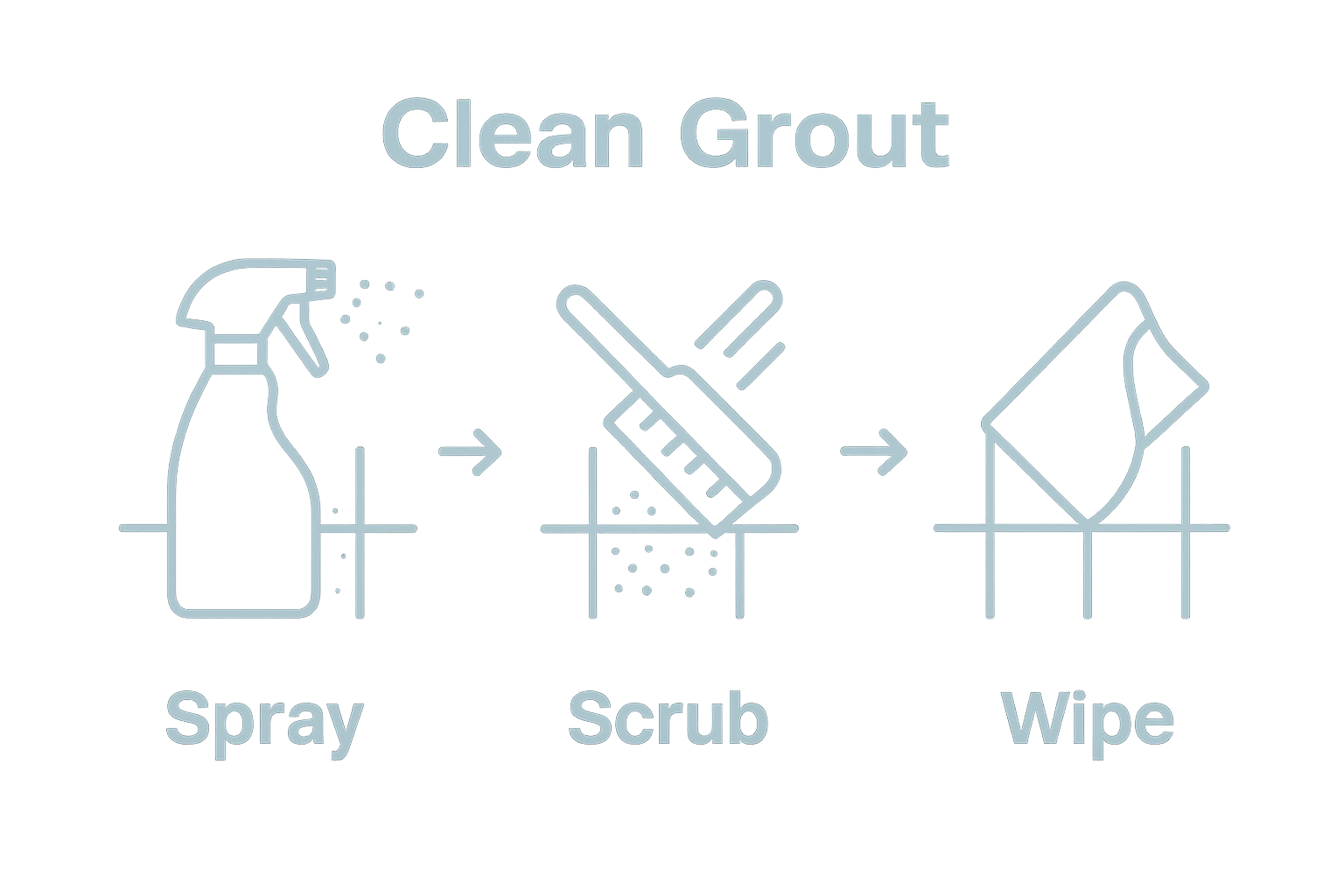 Clean Grout

Spray

Scrub

Wipe