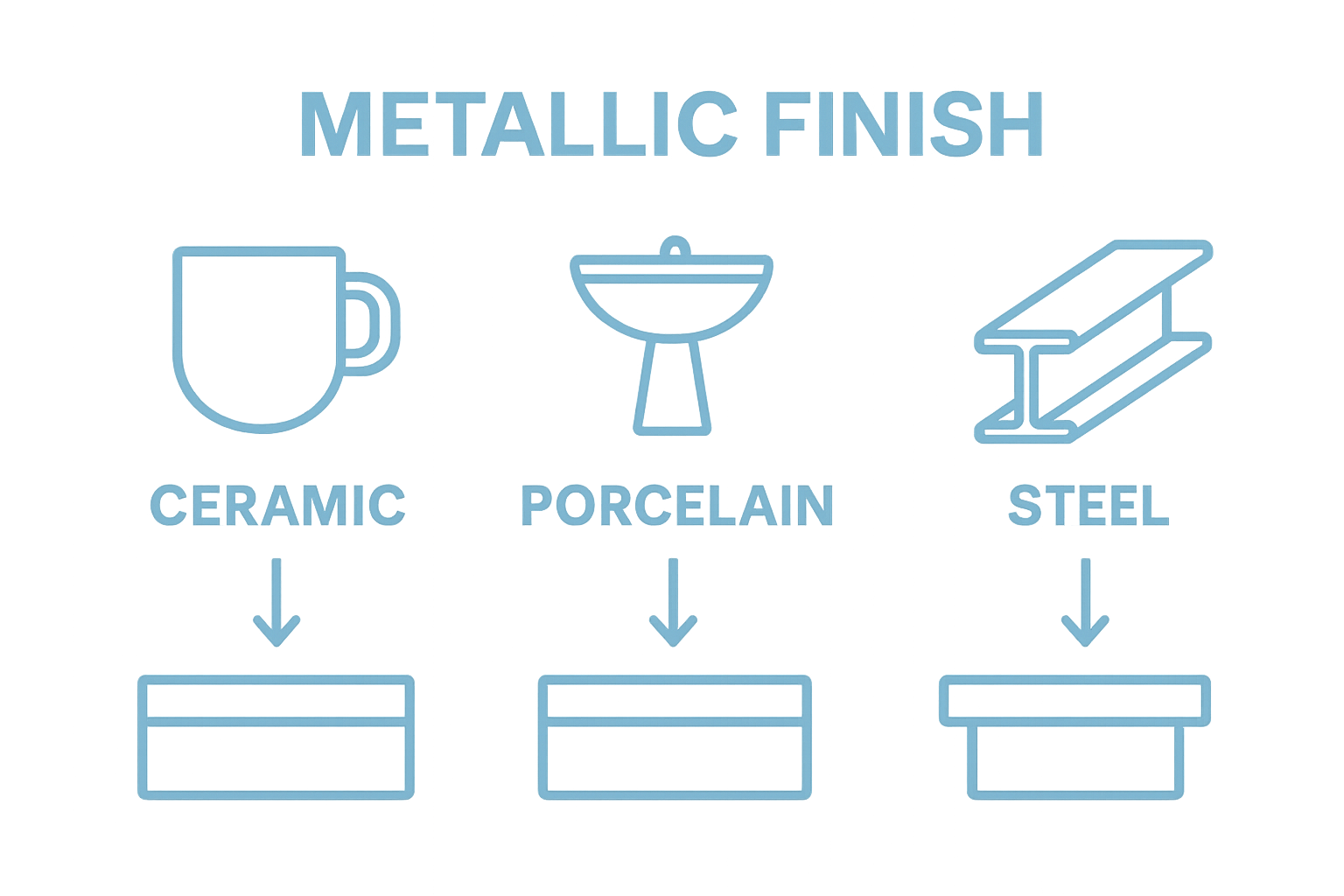 METALLIC FINISH

CERAMIC

PORCELAIN

STEEL