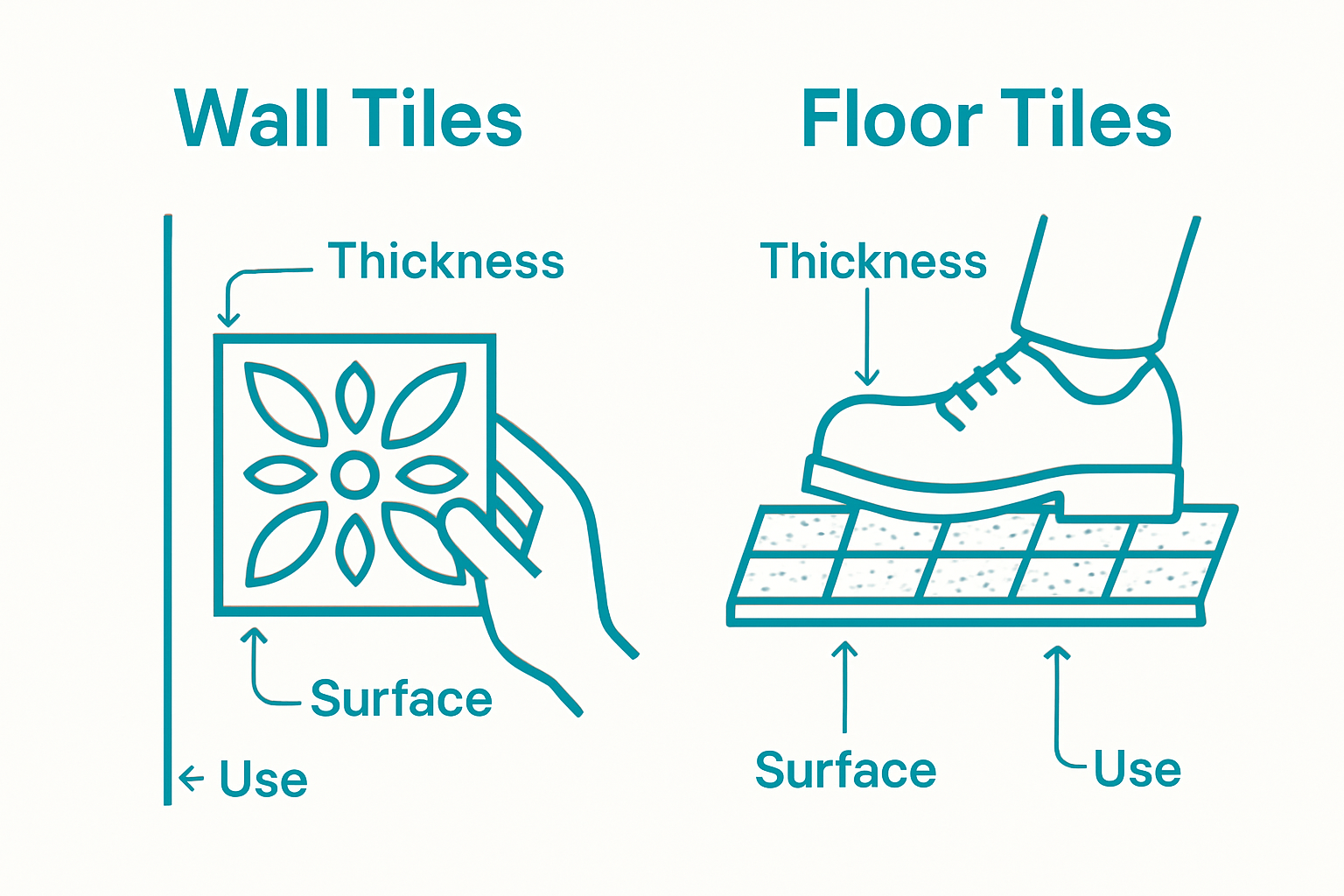 Wall Tiles

Thickness

Surface

Use

Floor Tiles

Thickness

Surface

Use