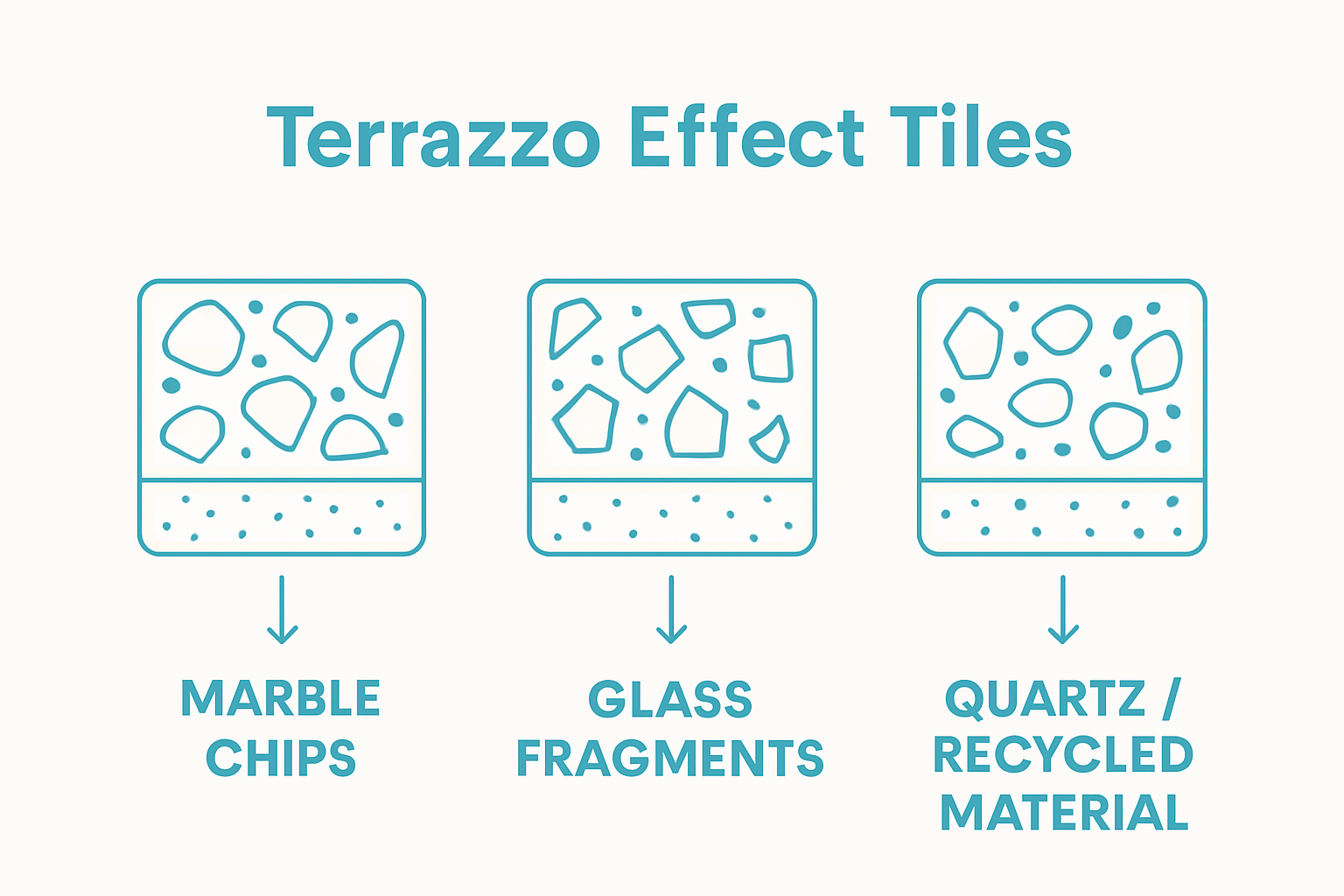 Terrazzo Effect Tiles

MARBLE CHIPS

GLASS FRAGMENTS

QUARTZ / RECYCLED MATERIAL