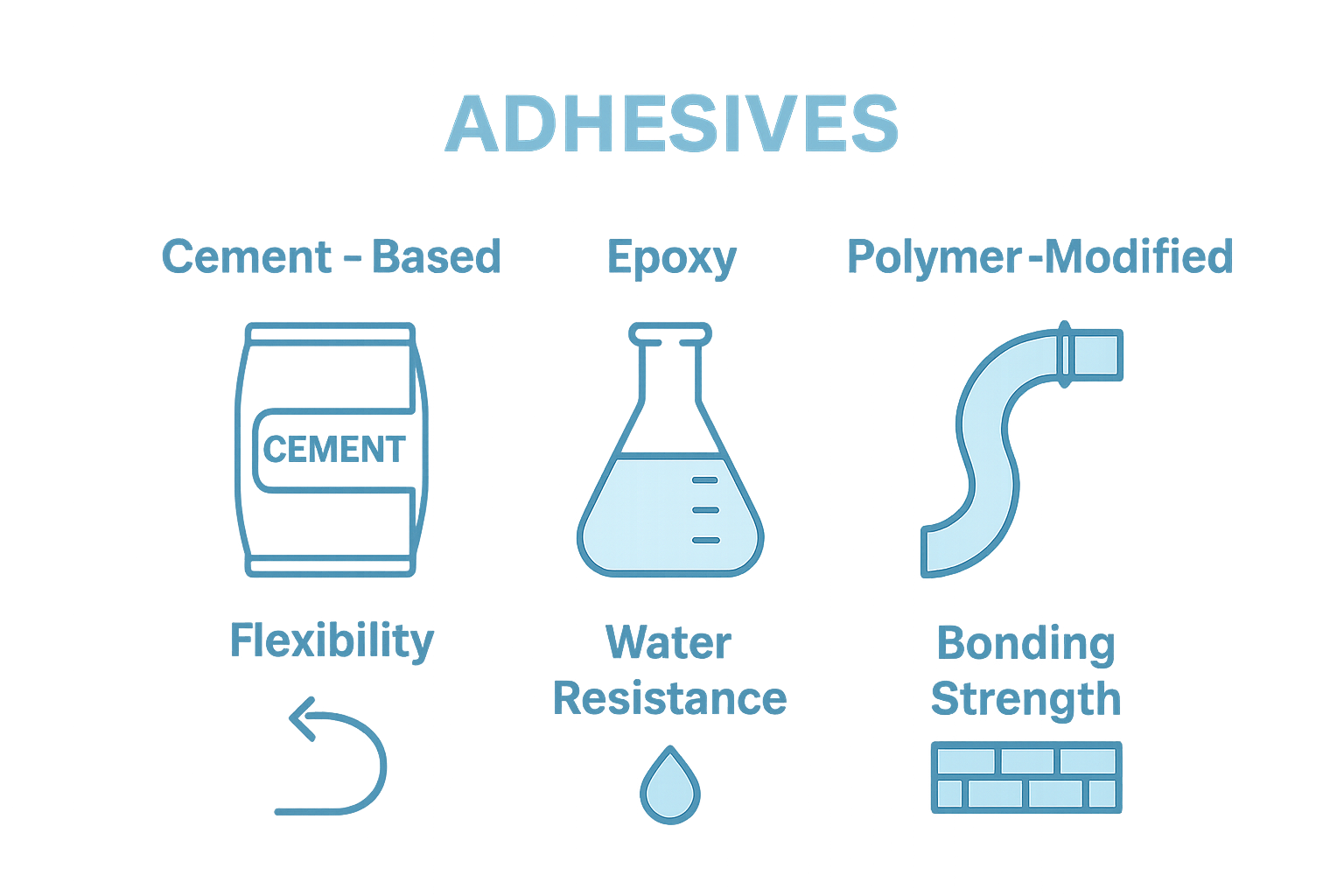 ADHESIVES

Cement - Based

Epoxy

Polymer-Modified

CEMENT

Flexibility

Water Resistance

Bonding Strength