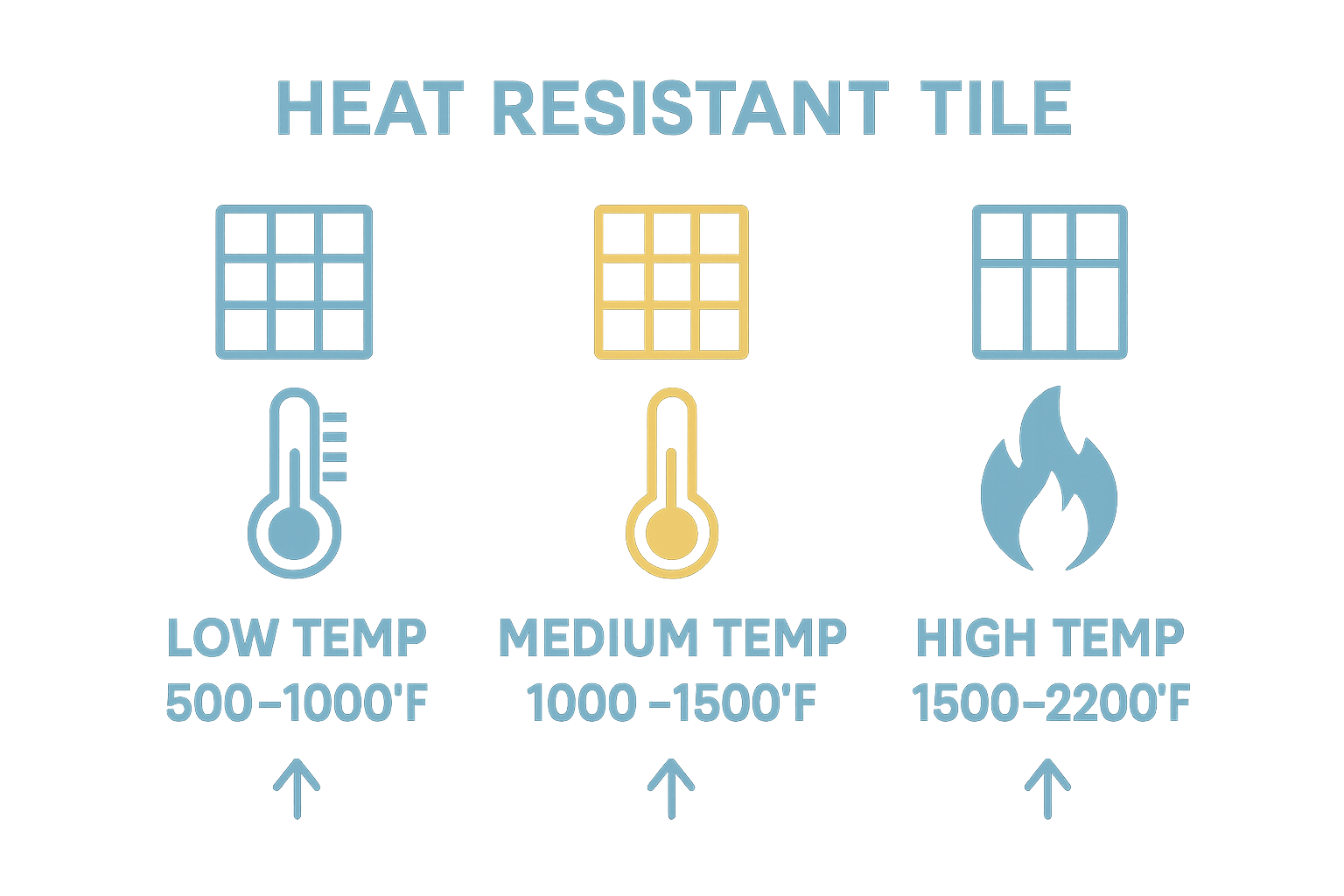 HEAT RESISTANT TILE

LOW TEMP
500–1000'F

MEDIUM TEMP
1000 –1500'F

HIGH TEMP
1500–2200'F