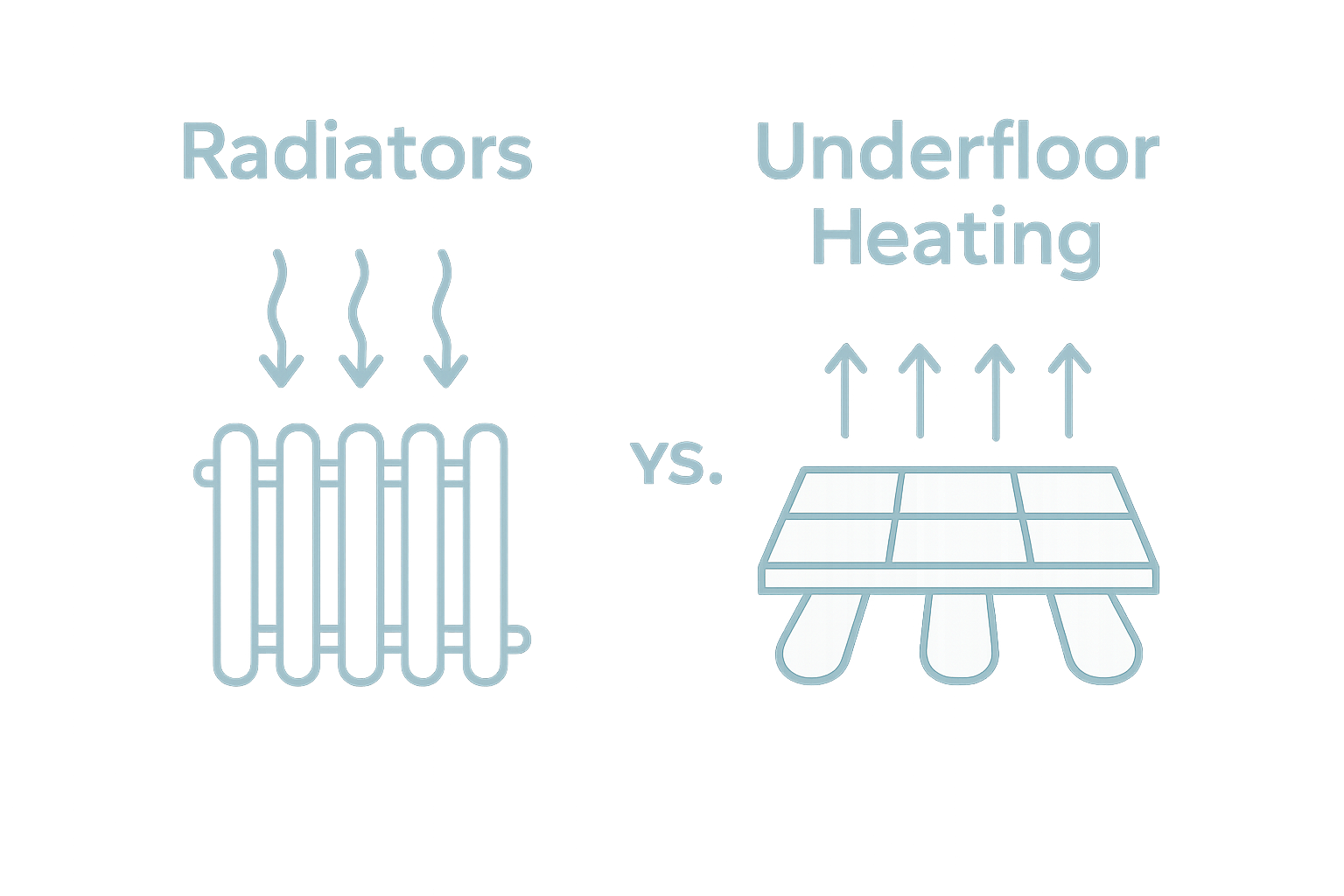 Radiators

YS.

Underfloor Heating