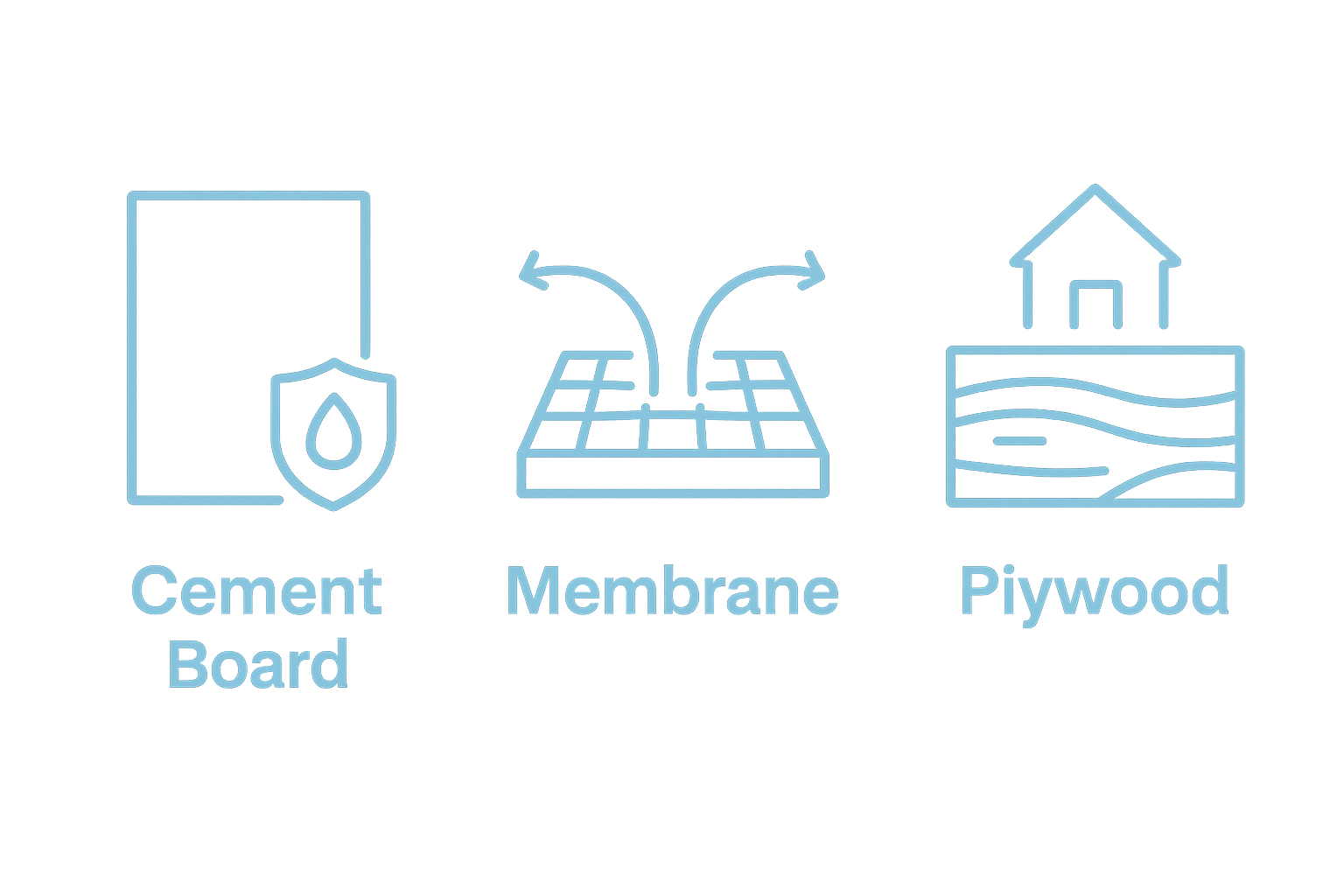 Cement Board

Membrane

Piywood