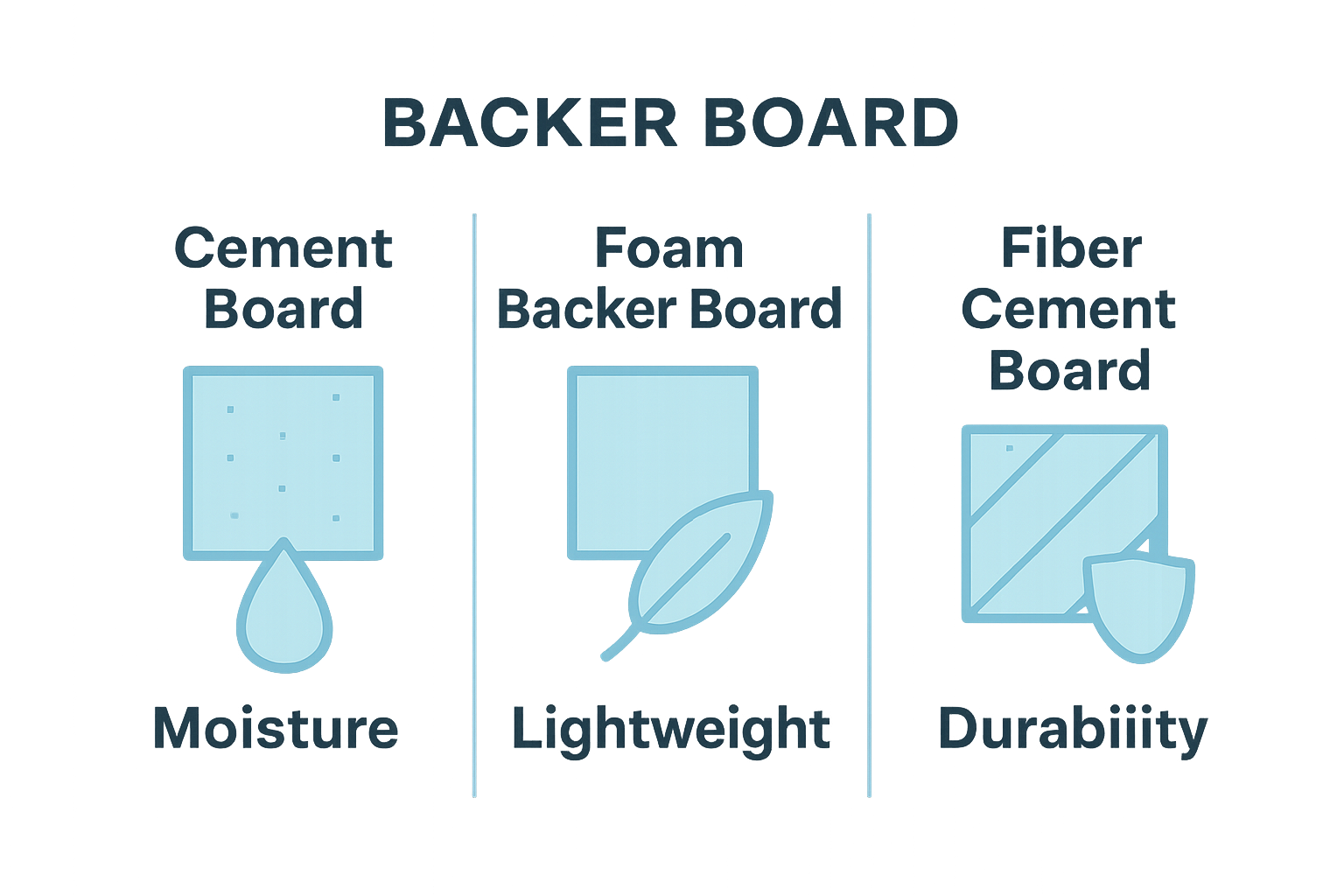 BACKER BOARD

Cement Board

Moisture

Foam Backer Board

Lightweight

Fiber Cement Board

Durabiiity