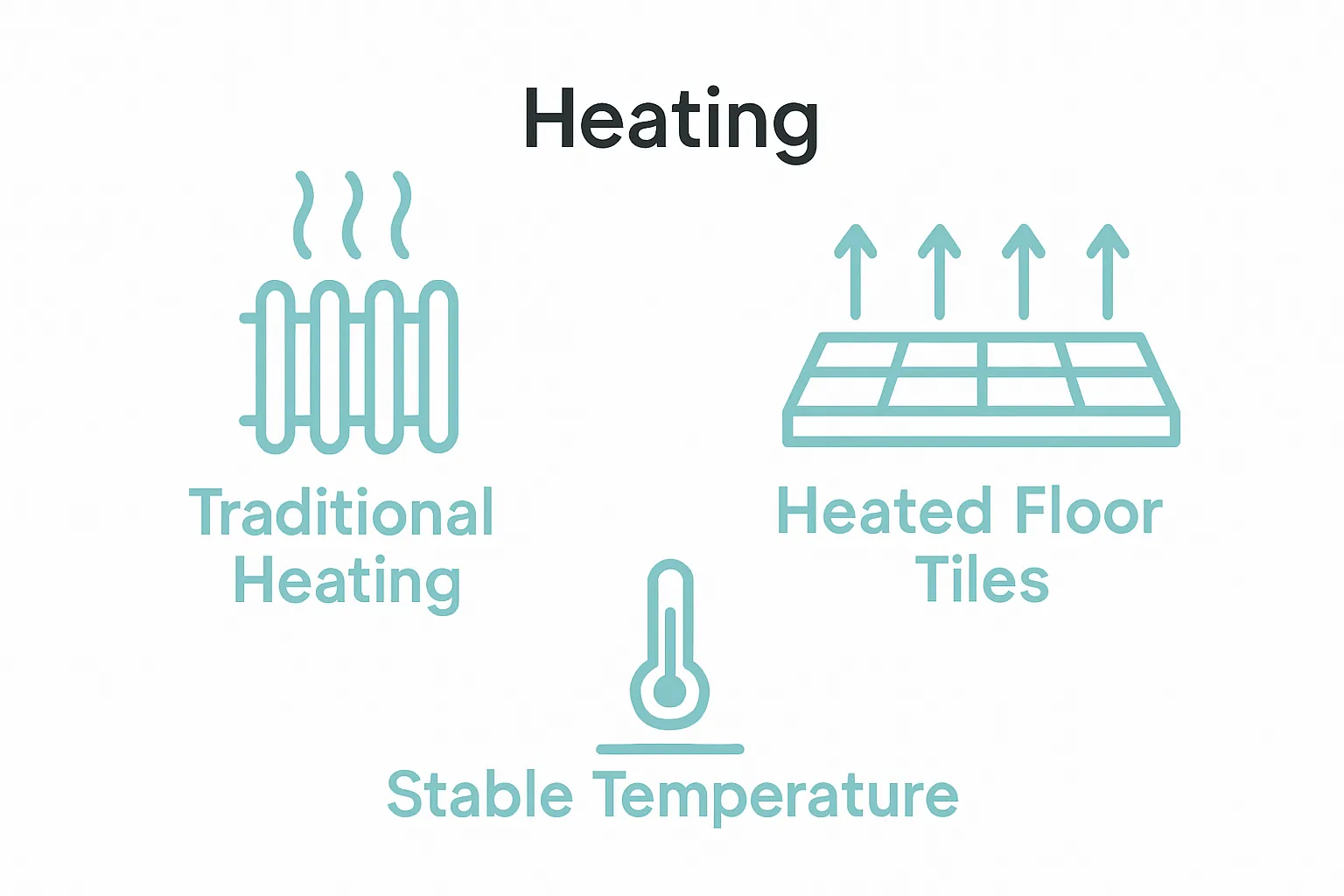 Heating

Traditional Heating

Heated Floor Tiles

Stable Temperature