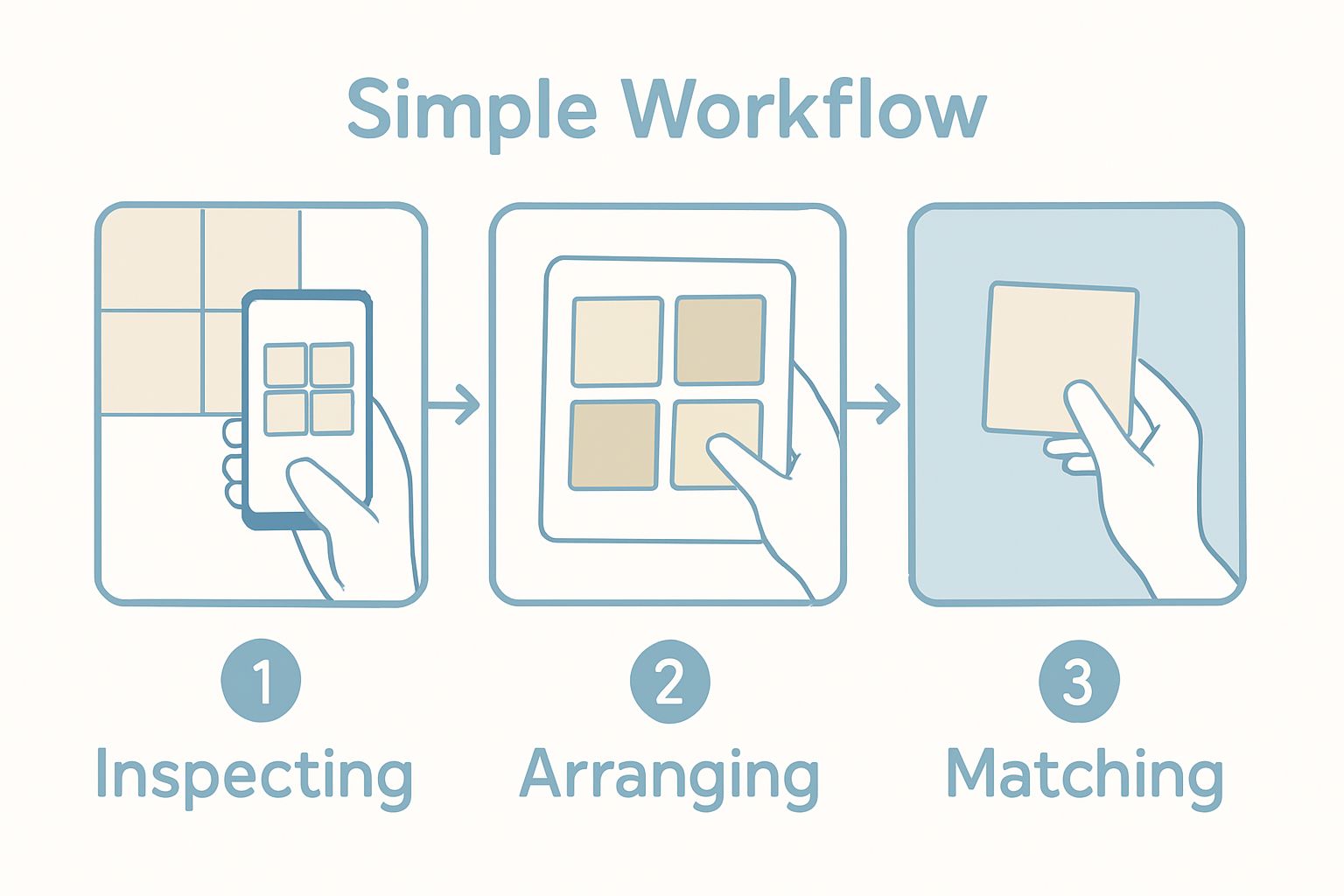 Simple Workflow

1
Inspecting

2
Arranging

3
Matching