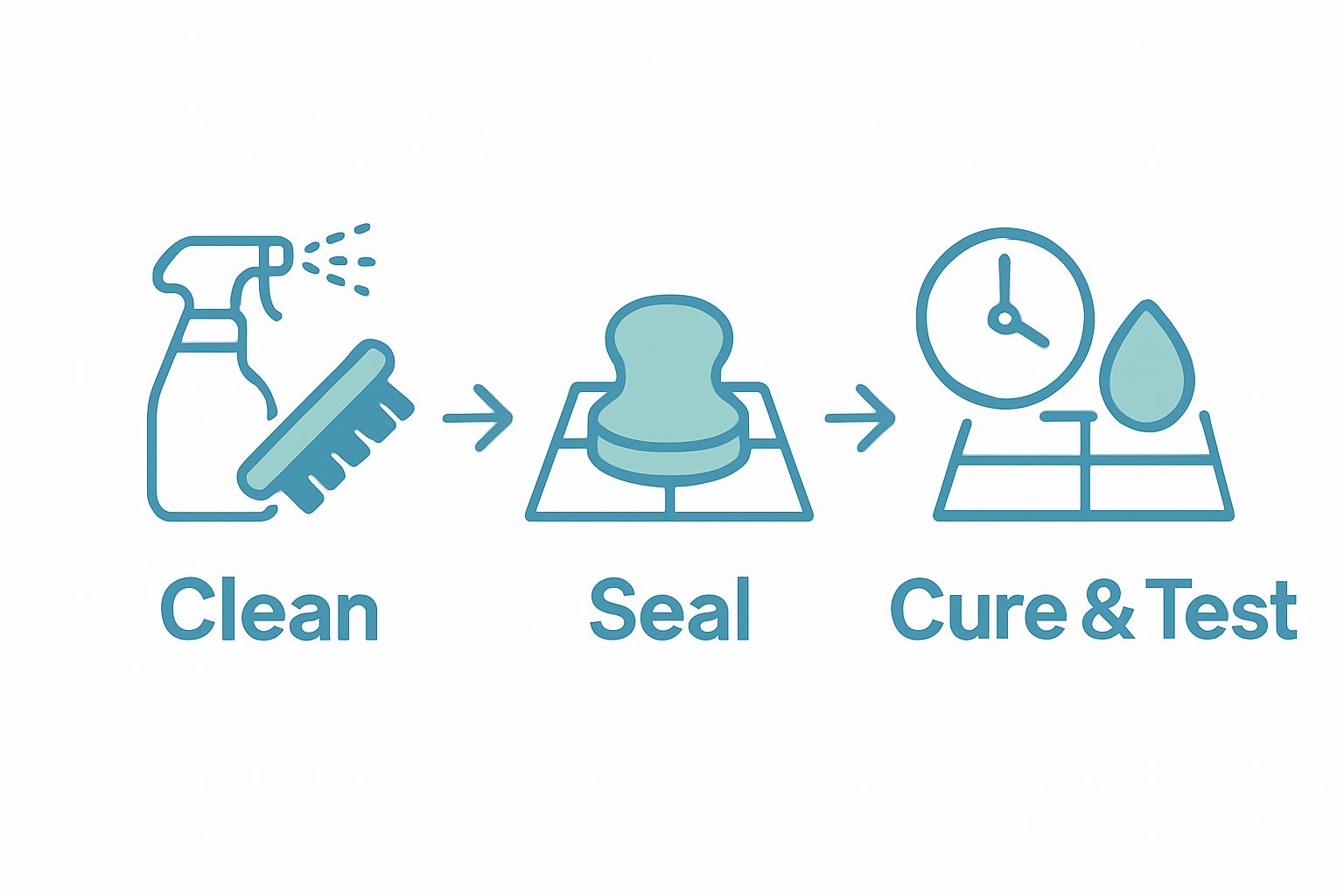 Clean

Seal

Cure & Test