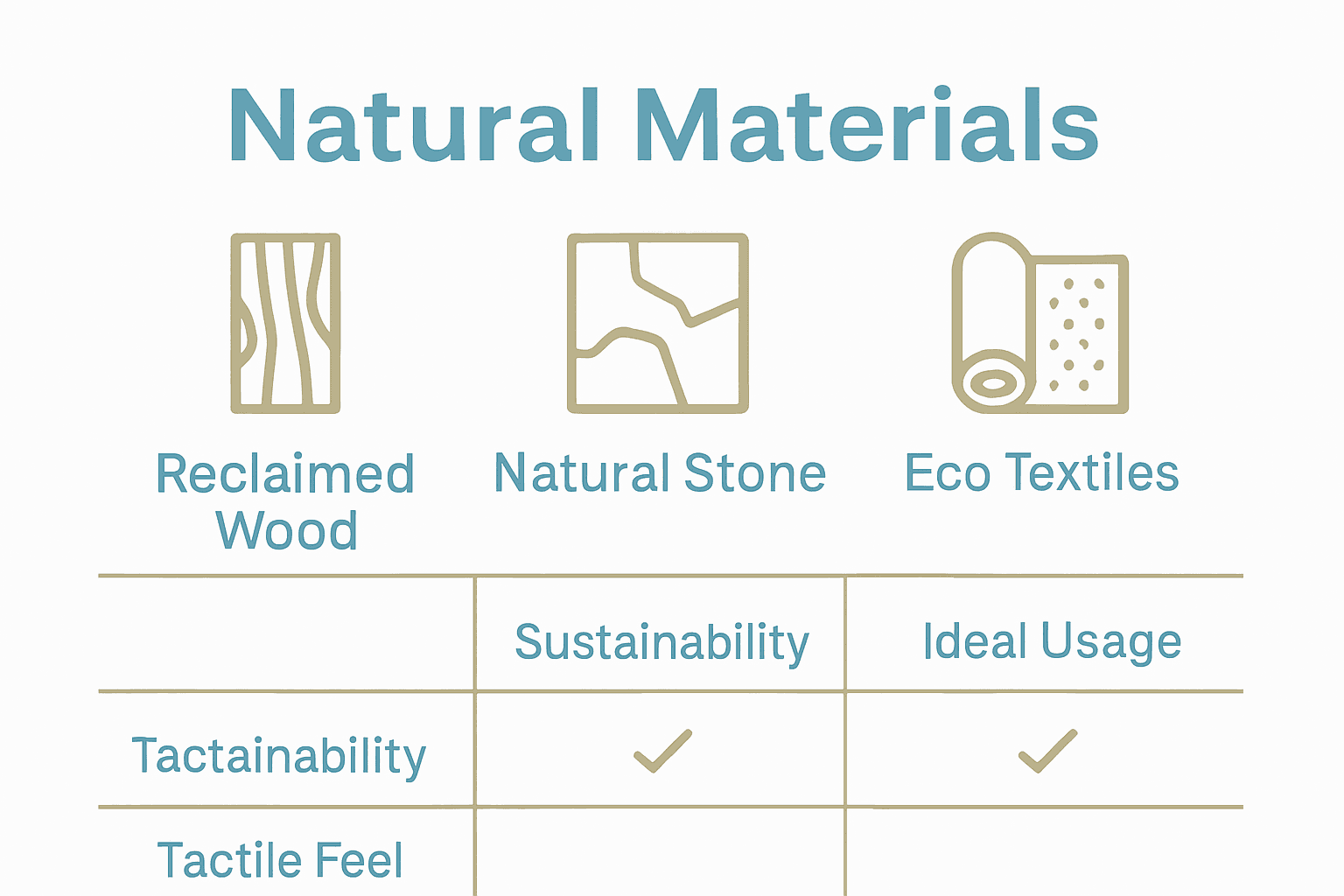 Natural Materials

Reclaimed Wood

Natural Stone

Eco Textiles

| | Sustainability | Ideal Usage |
|---|---|---|
| Tactainability | ✓ | ✓ |
| Tactile Feel | | |