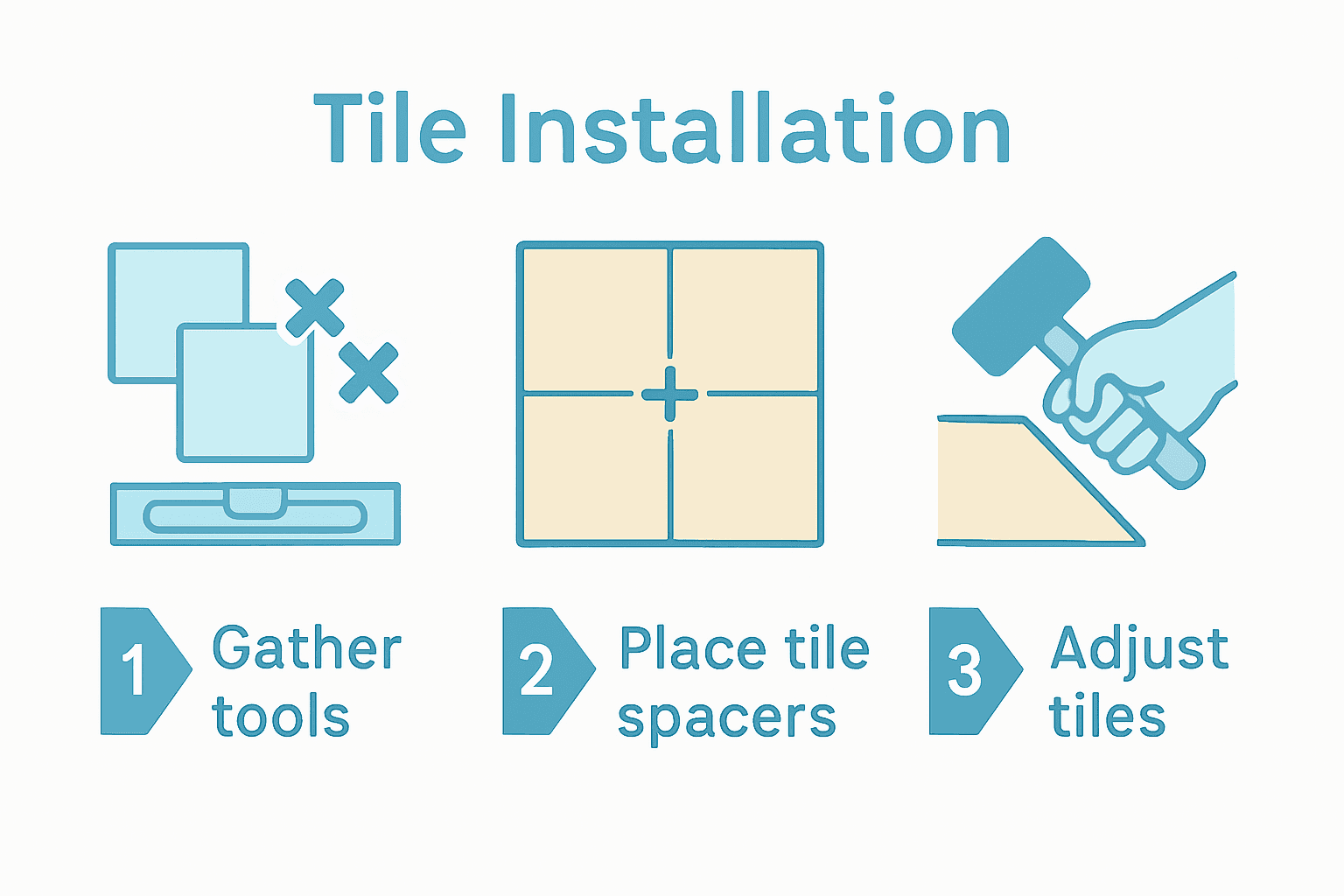 Tile Installation

1 Gather tools

2 Place tile spacers

3 Adjust tiles