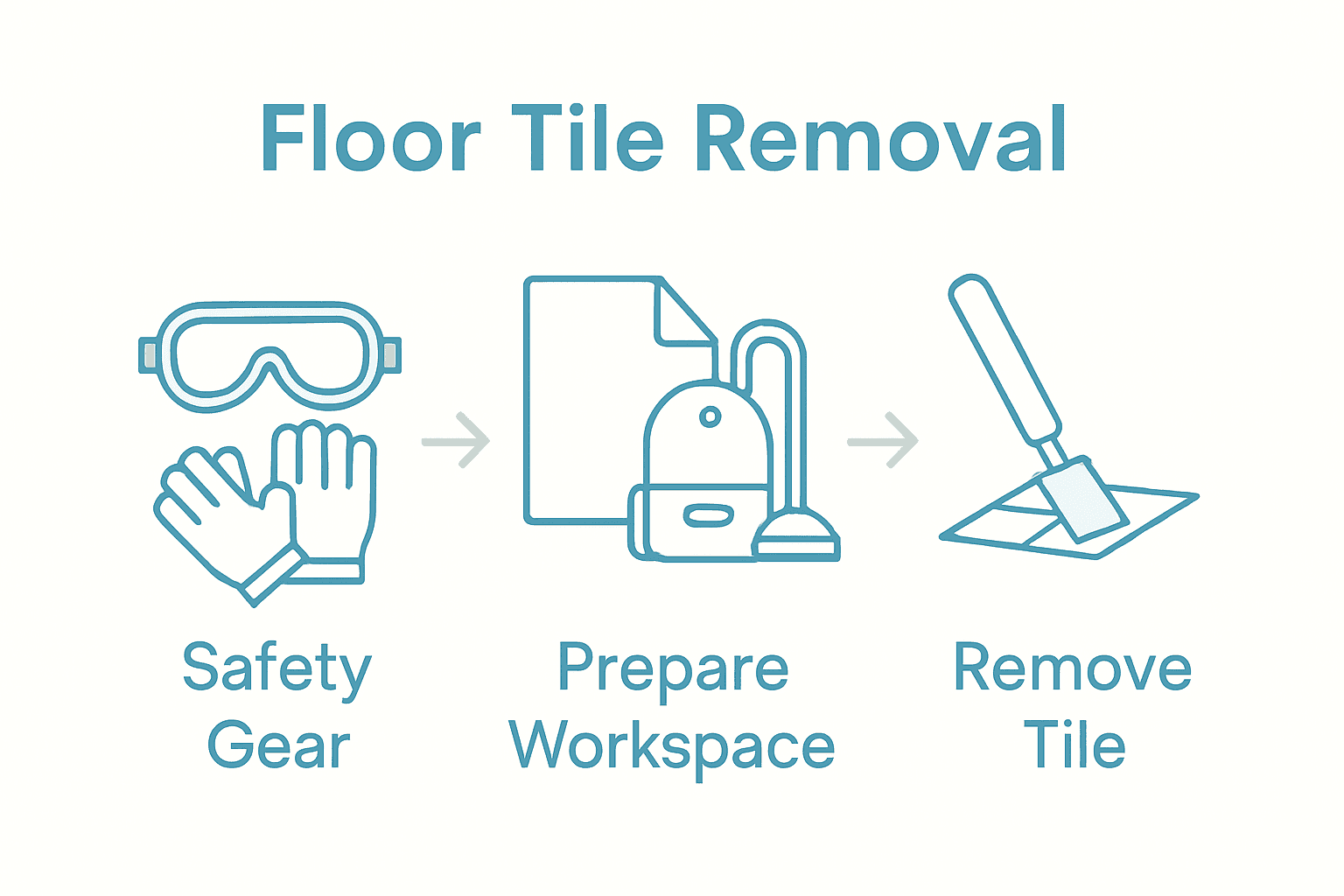 Floor Tile Removal

Safety Gear

Prepare Workspace

Remove Tile