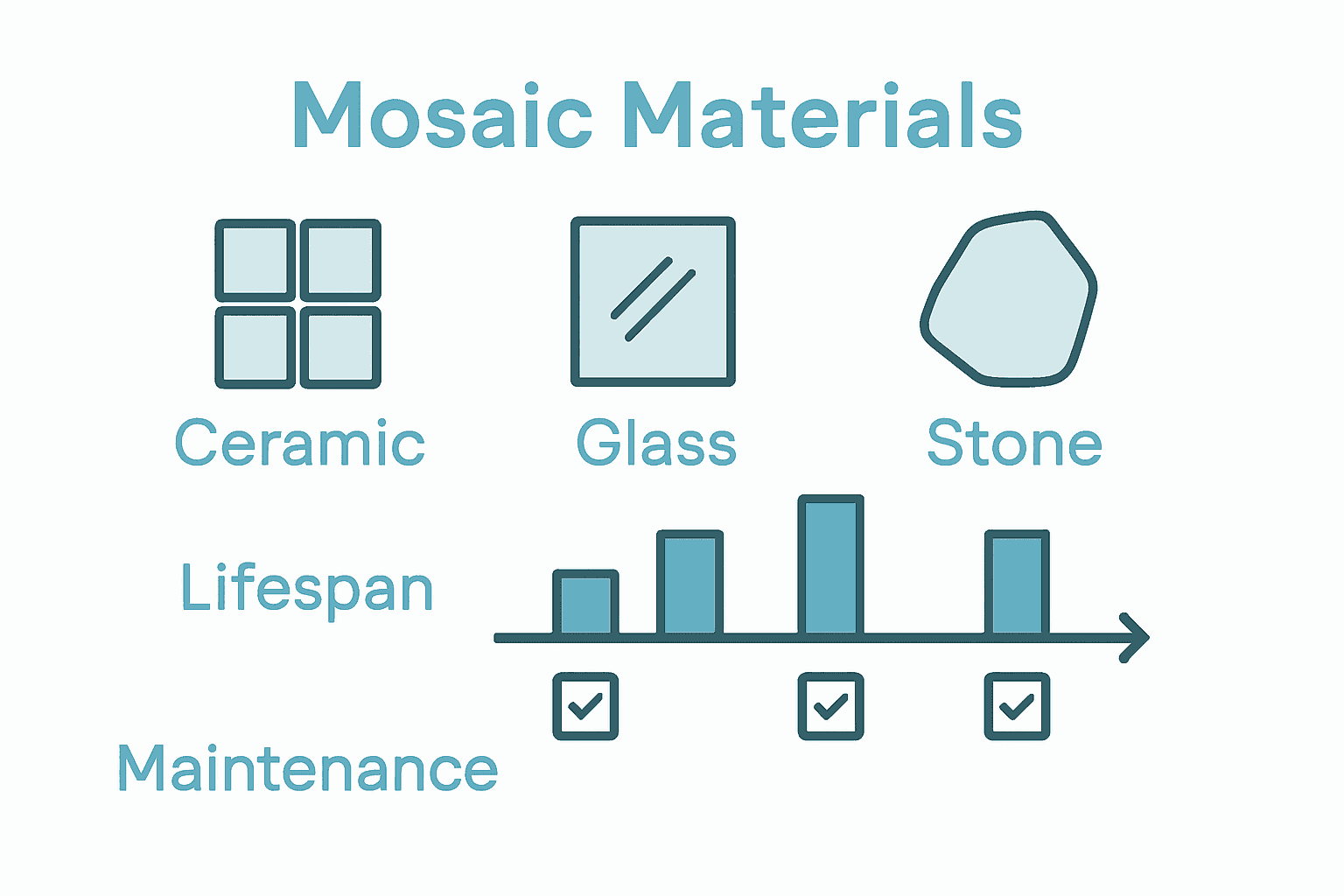 Mosaic Materials

Ceramic

Glass

Stone

Lifespan

Maintenance