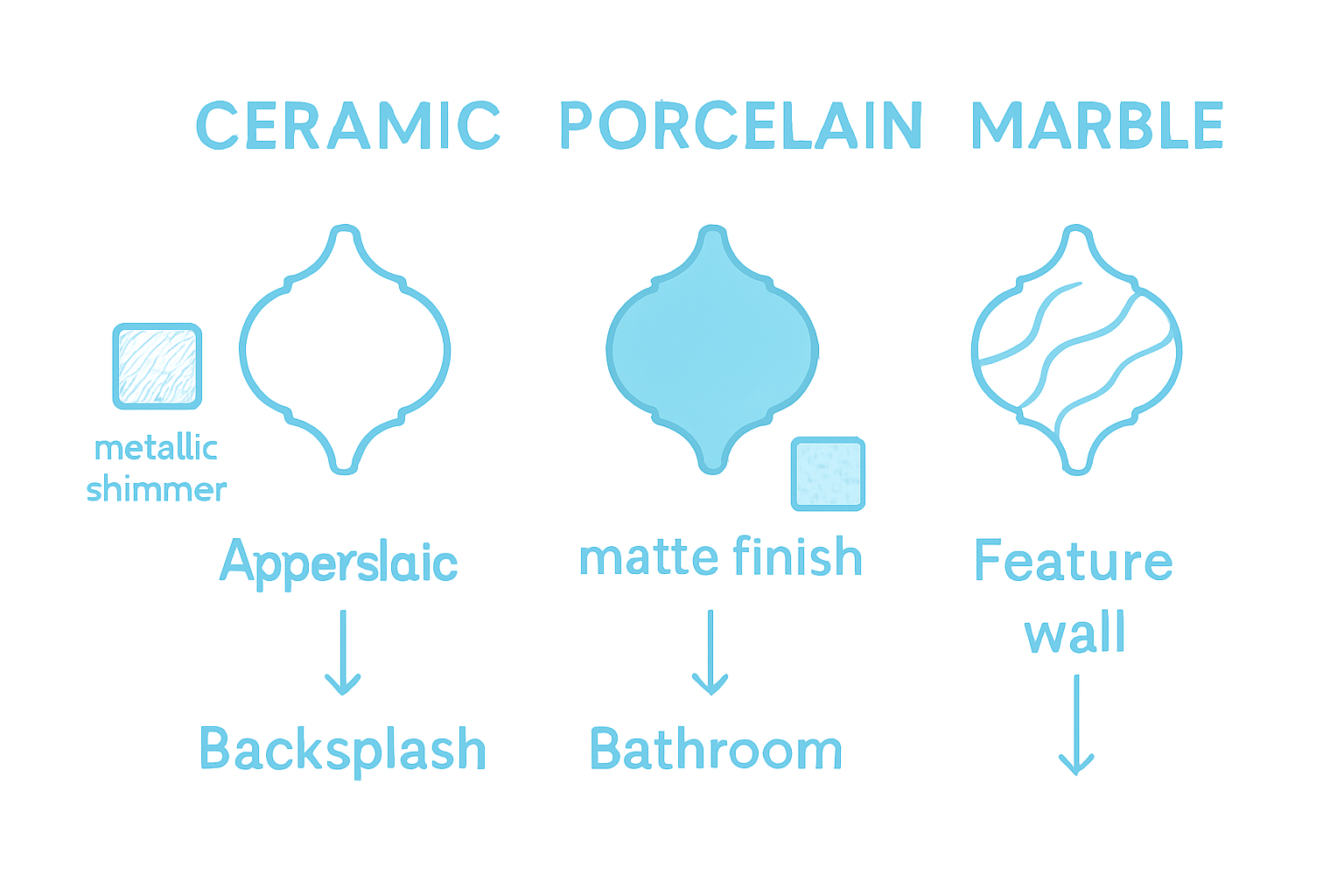 CERAMIC PORCELAIN MARBLE

metallic shimmer

Apperslaic

Backsplash

matte finish

Bathroom

Feature wall