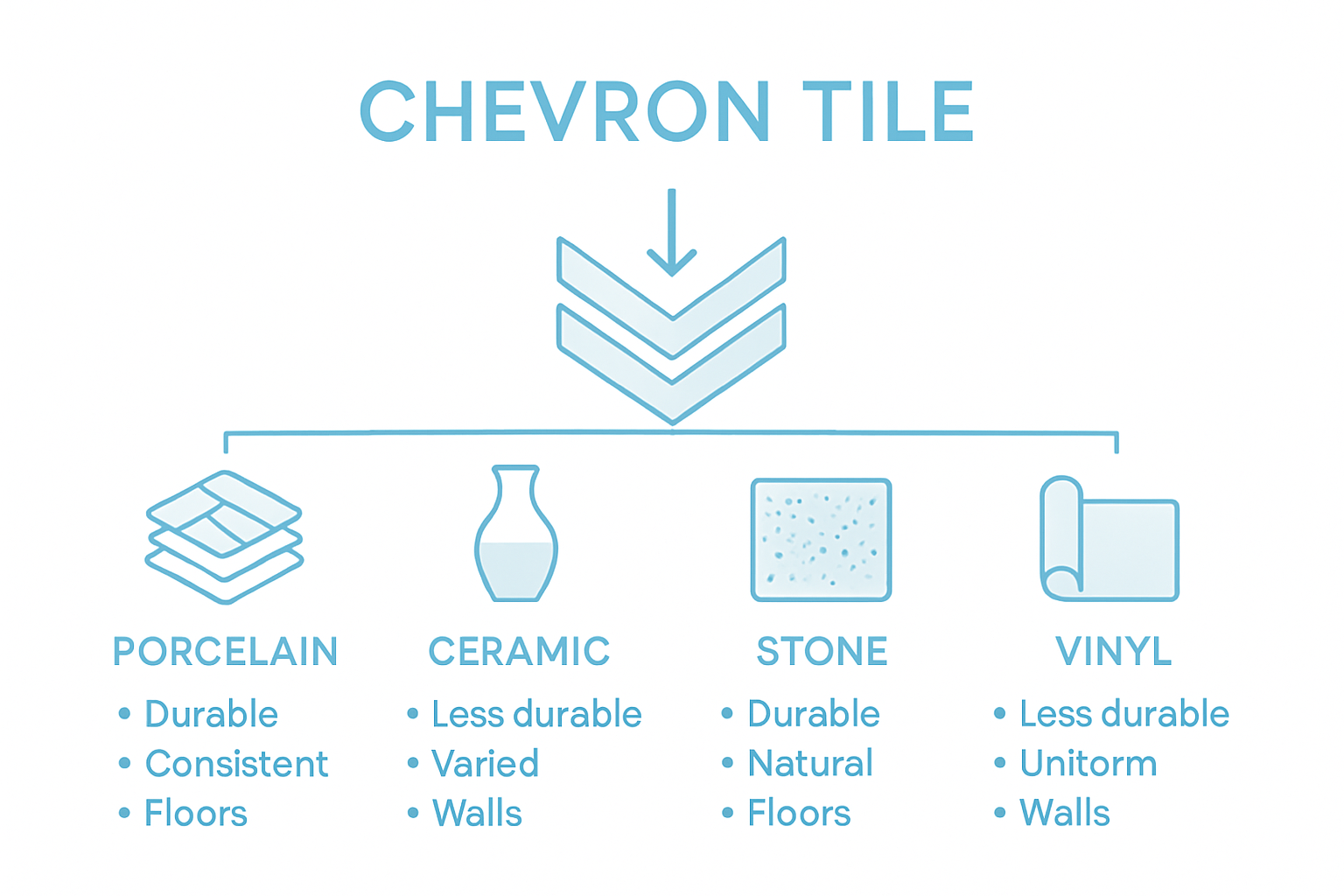 CHEVRON TILE

PORCELAIN
• Durable
• Consistent
• Floors

CERAMIC
• Less durable
• Varied
• Walls

STONE
• Durable
• Natural
• Floors

VINYL
• Less durable
• Unitorm
• Walls