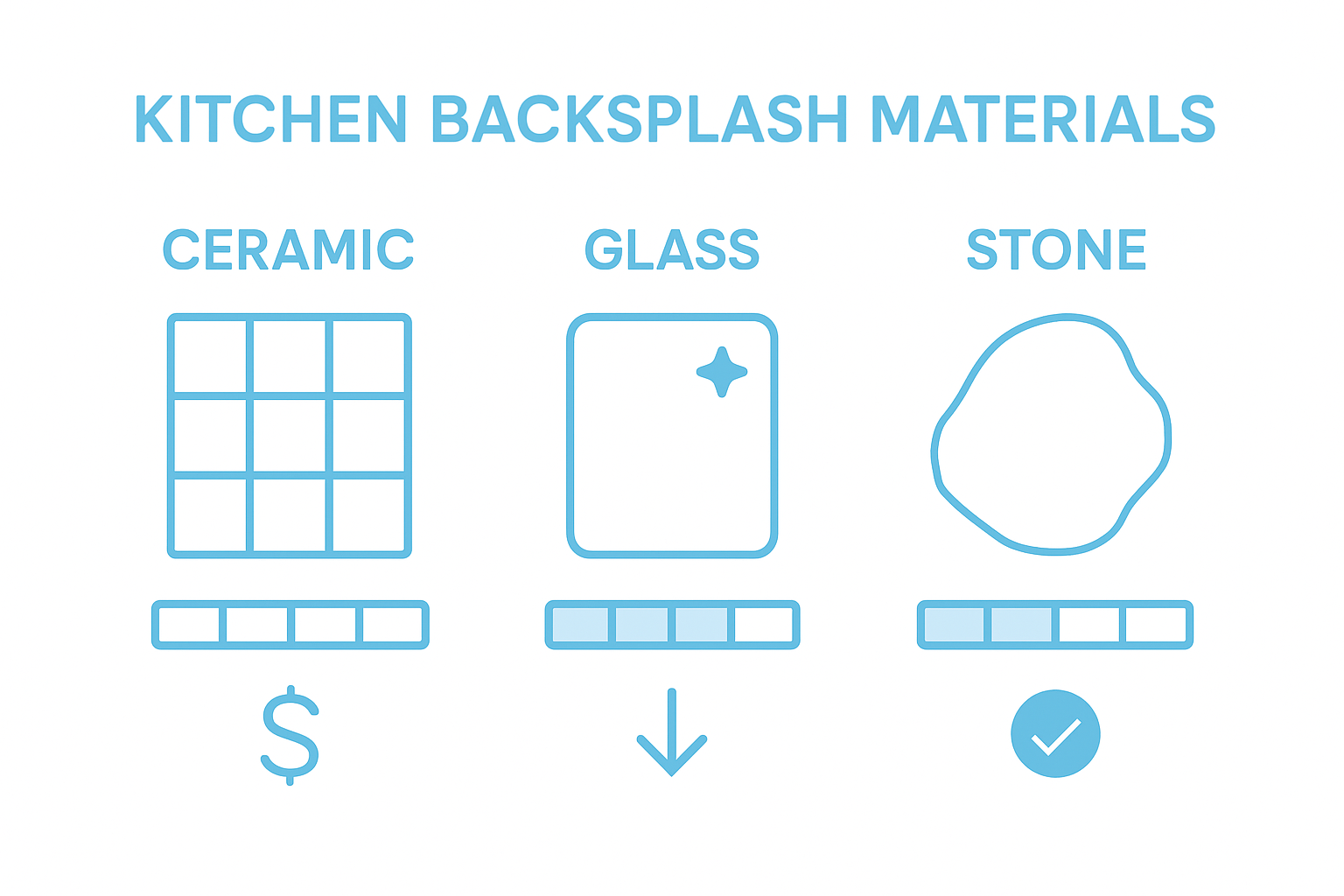 KITCHEN BACKSPLASH MATERIALS

CERAMIC

GLASS

STONE

$