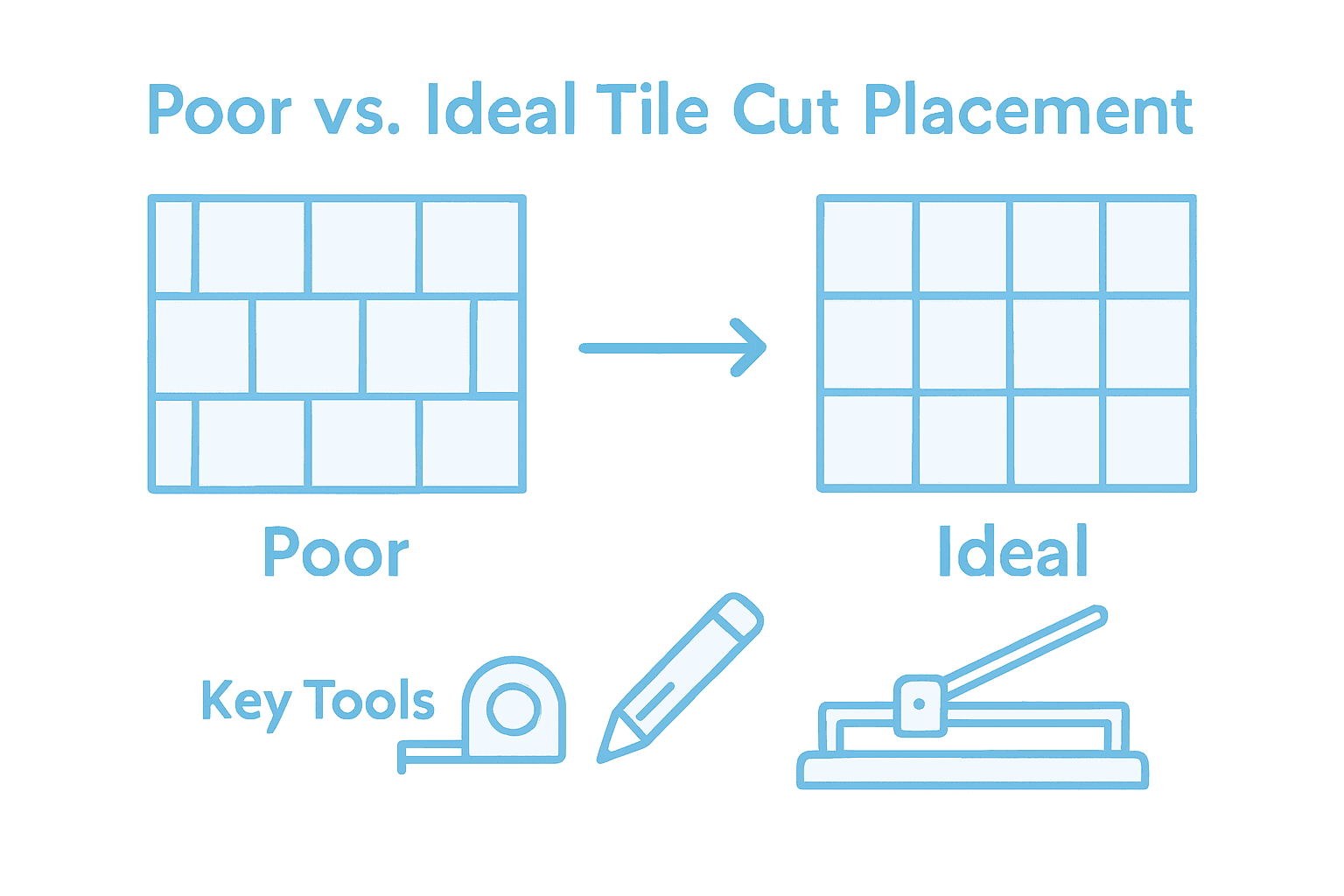 Poor vs. Ideal Tile Cut Placement

Poor

Ideal

Key Tools