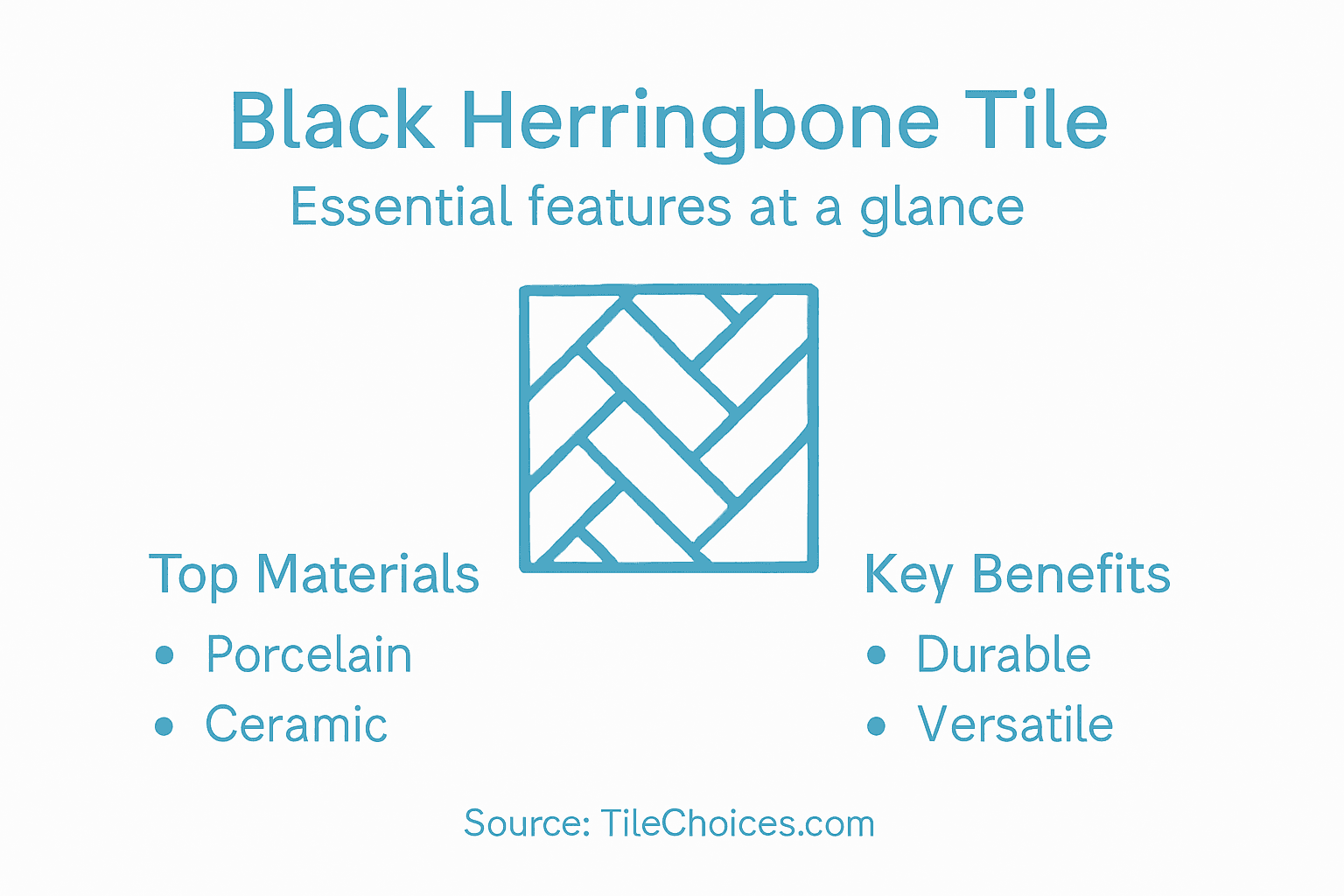 Black Herringbone Tile
Essential features at a glance

Top Materials
• Porcelain
• Ceramic

Key Benefits
• Durable
• Versatile

Source: TileChoices.com