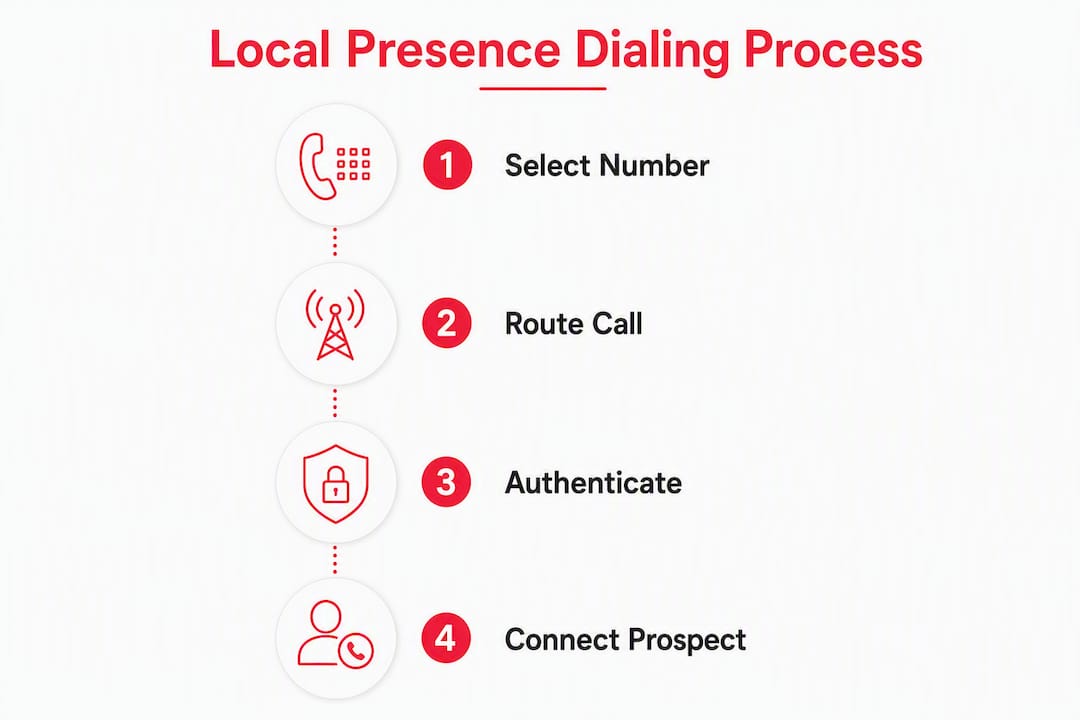 Local Presence Dialing Process

1 Select Number

2 Route Call

3 Authenticate

4 Connect Prospect