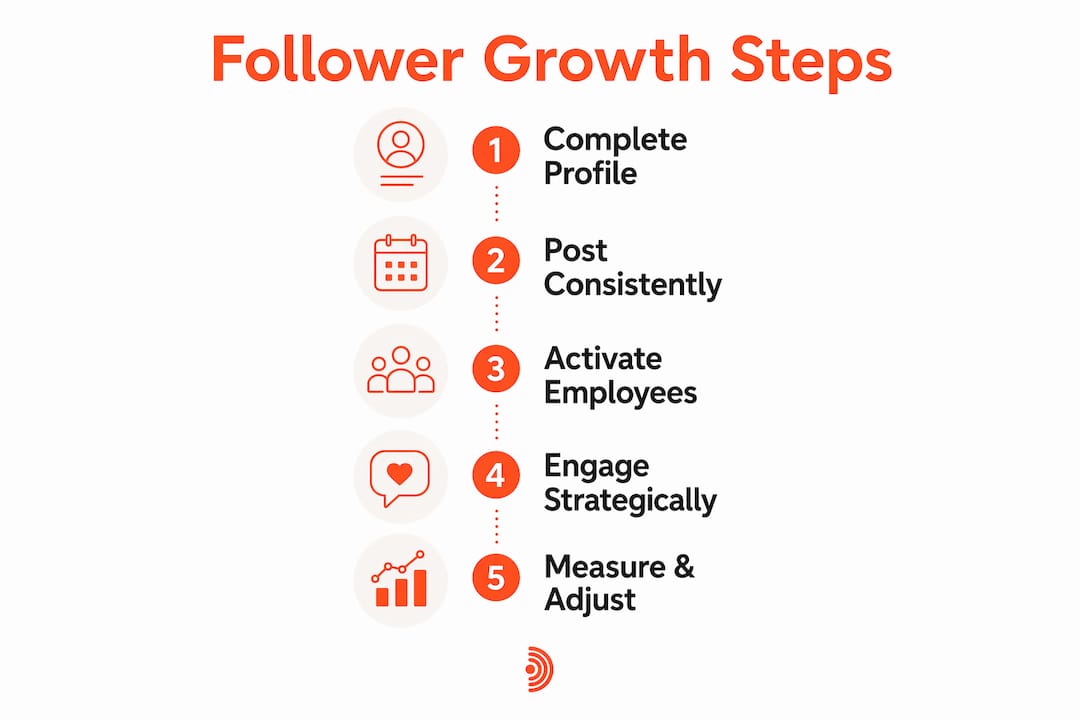 Follower Growth Steps

1 Complete Profile

2 Post Consistently

3 Activate Employees

4 Engage Strategically

5 Measure & Adjust