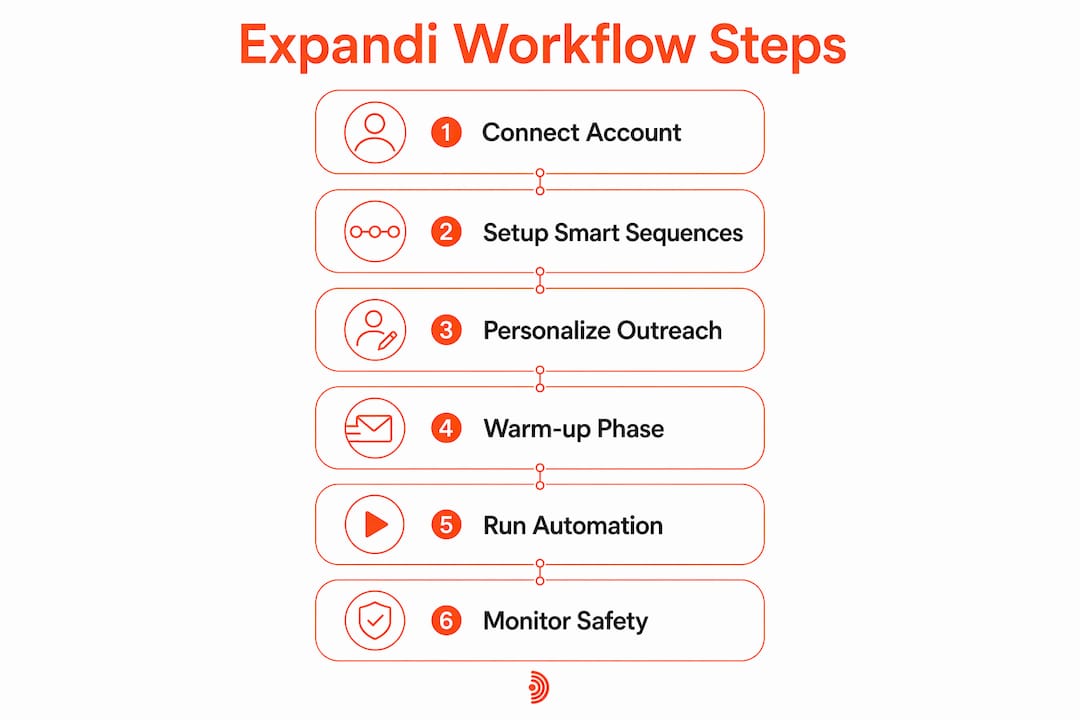 Expandi Workflow Steps

1 Connect Account

2 Setup Smart Sequences

3 Personalize Outreach

4 Warm-up Phase

5 Run Automation

6 Monitor Safety