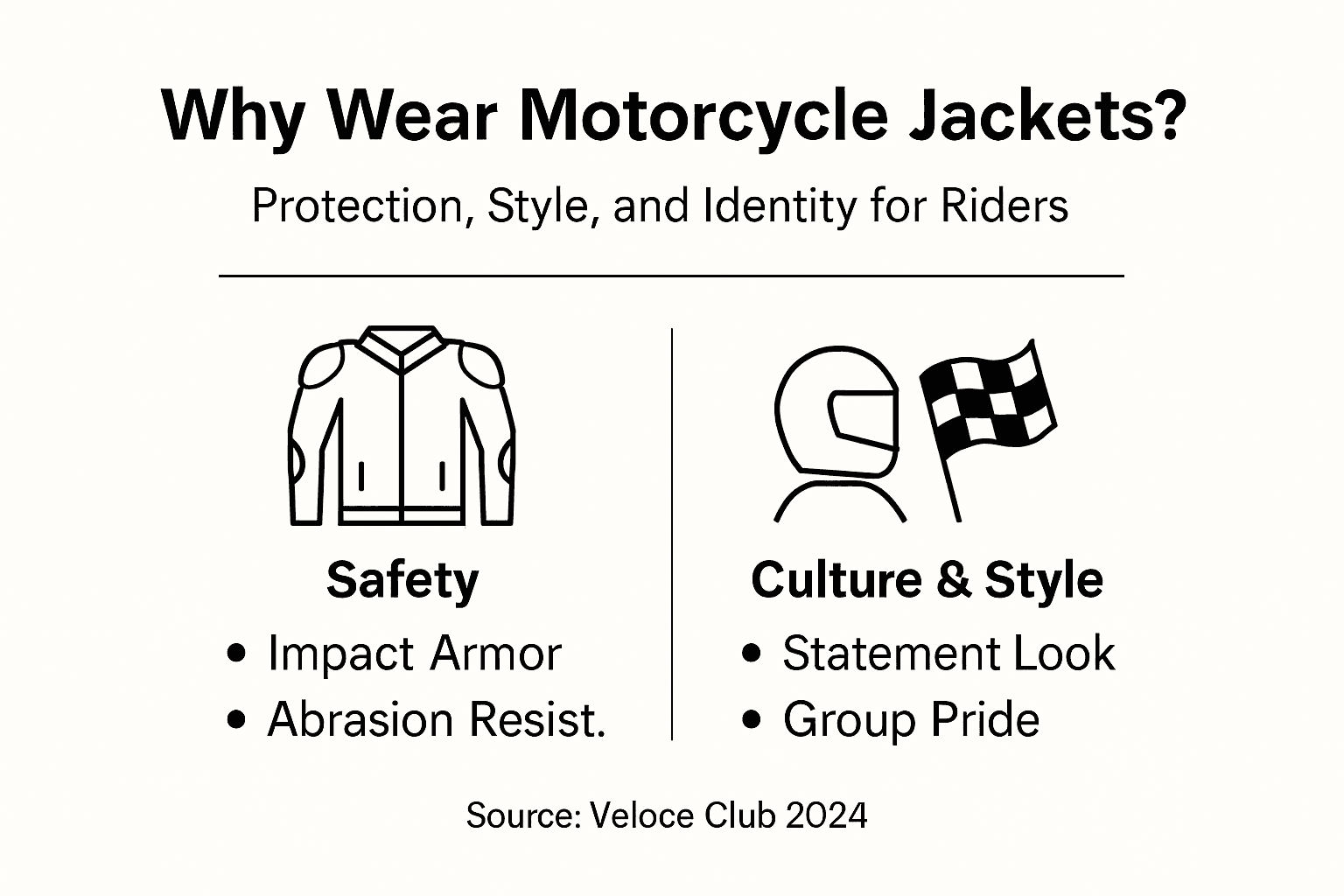 Why Wear Motorcycle Jackets?

Protection, Style, and Identity for Riders

Safety
• Impact Armor
• Abrasion Resist.

Culture & Style
• Statement Look
• Group Pride

Source: Veloce Club 2024