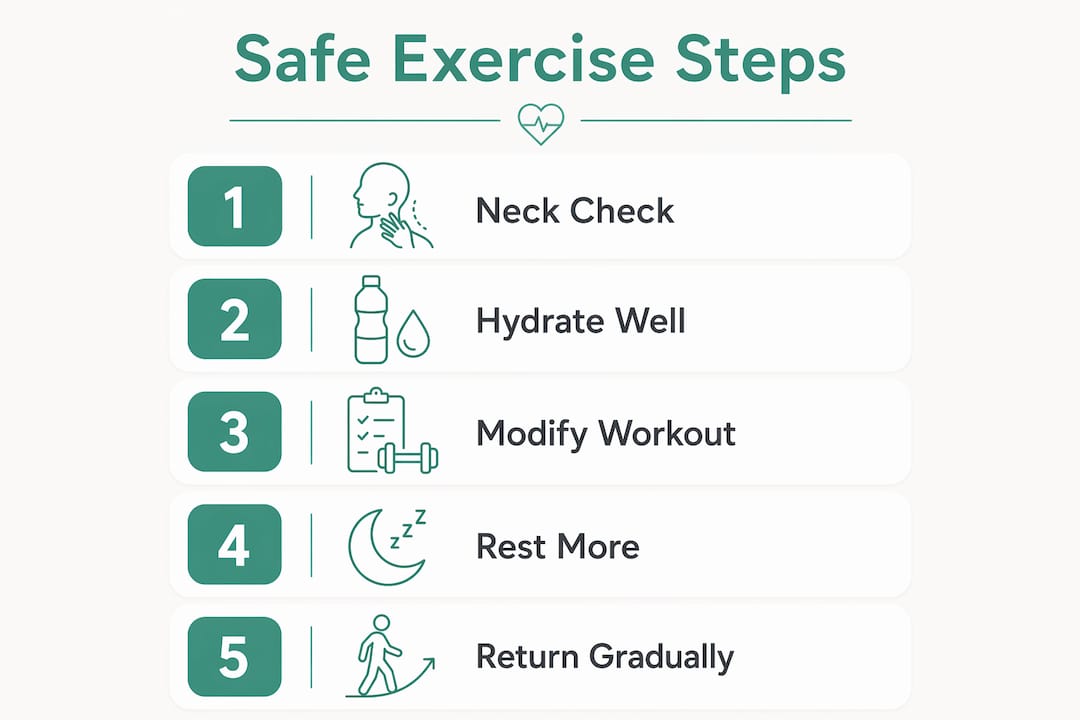 Safe Exercise Steps

1 Neck Check

2 Hydrate Well

3 Modify Workout

4 Rest More

5 Return Gradually