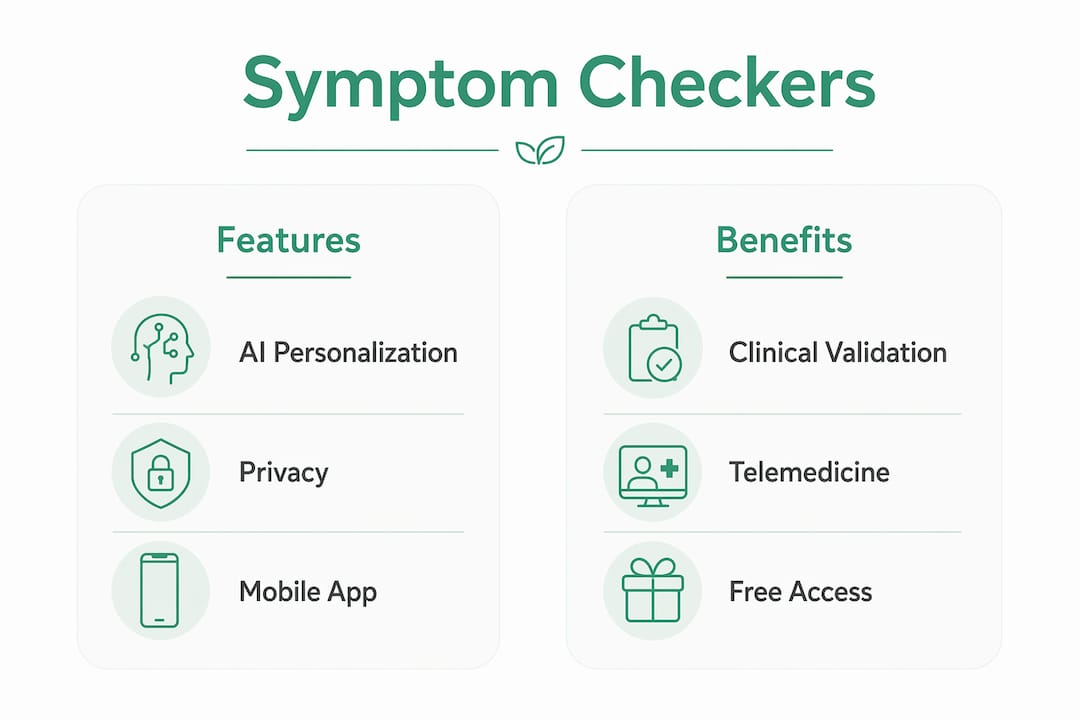 Symptom Checkers

Features

AI Personalization

Privacy

Mobile App

Benefits

Clinical Validation

Telemedicine

Free Access