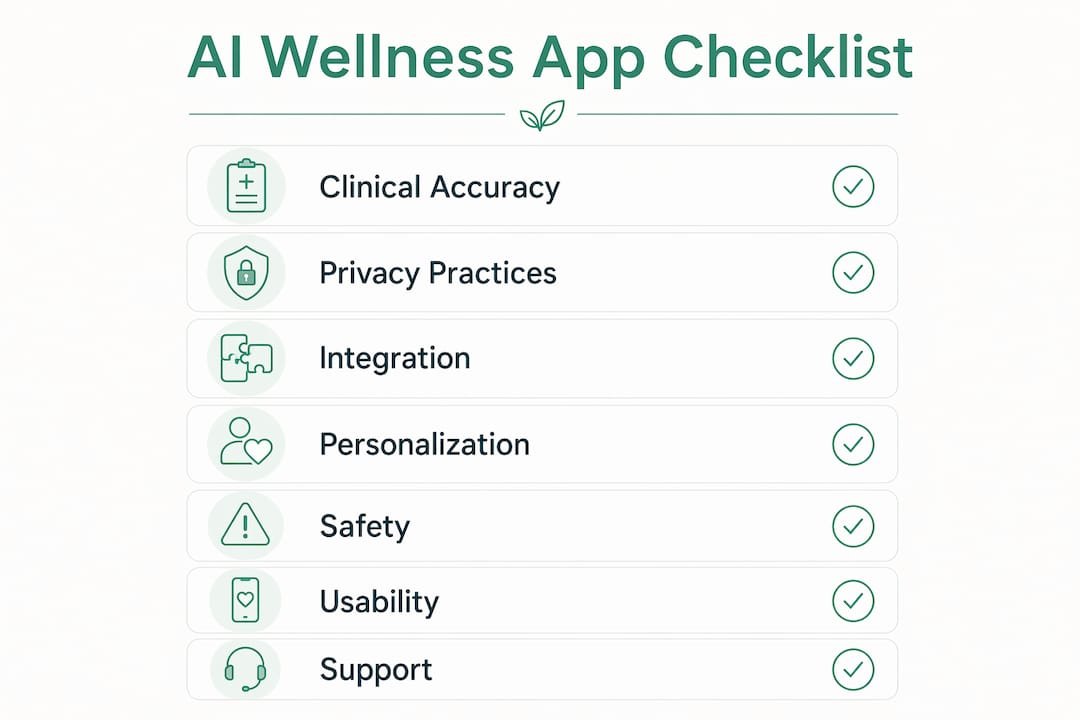 AI Wellness App Checklist

Clinical Accuracy

Privacy Practices

Integration

Personalization

Safety

Usability

Support